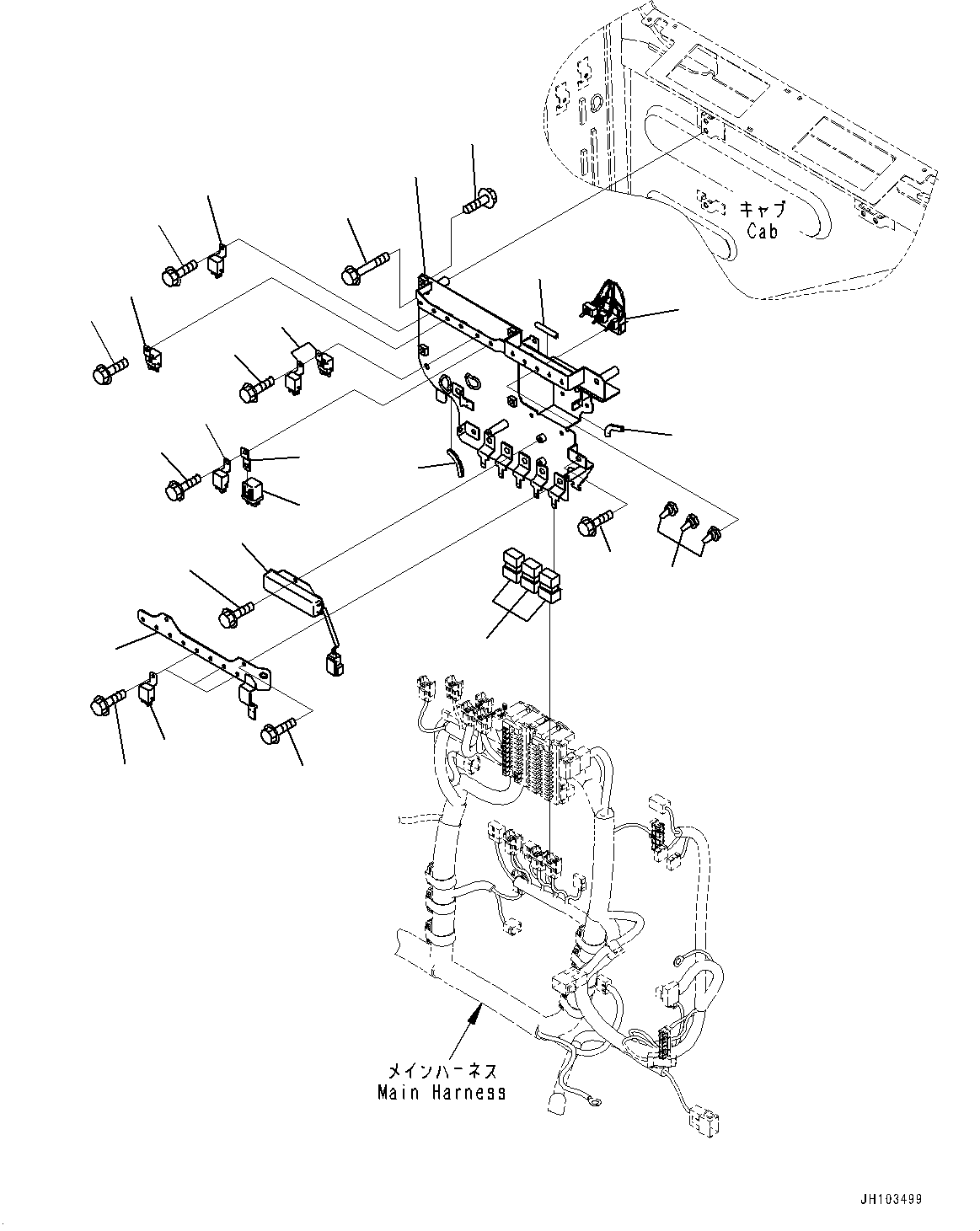 キャブ
Cab

メインハーネス
Main Harness

JH103499