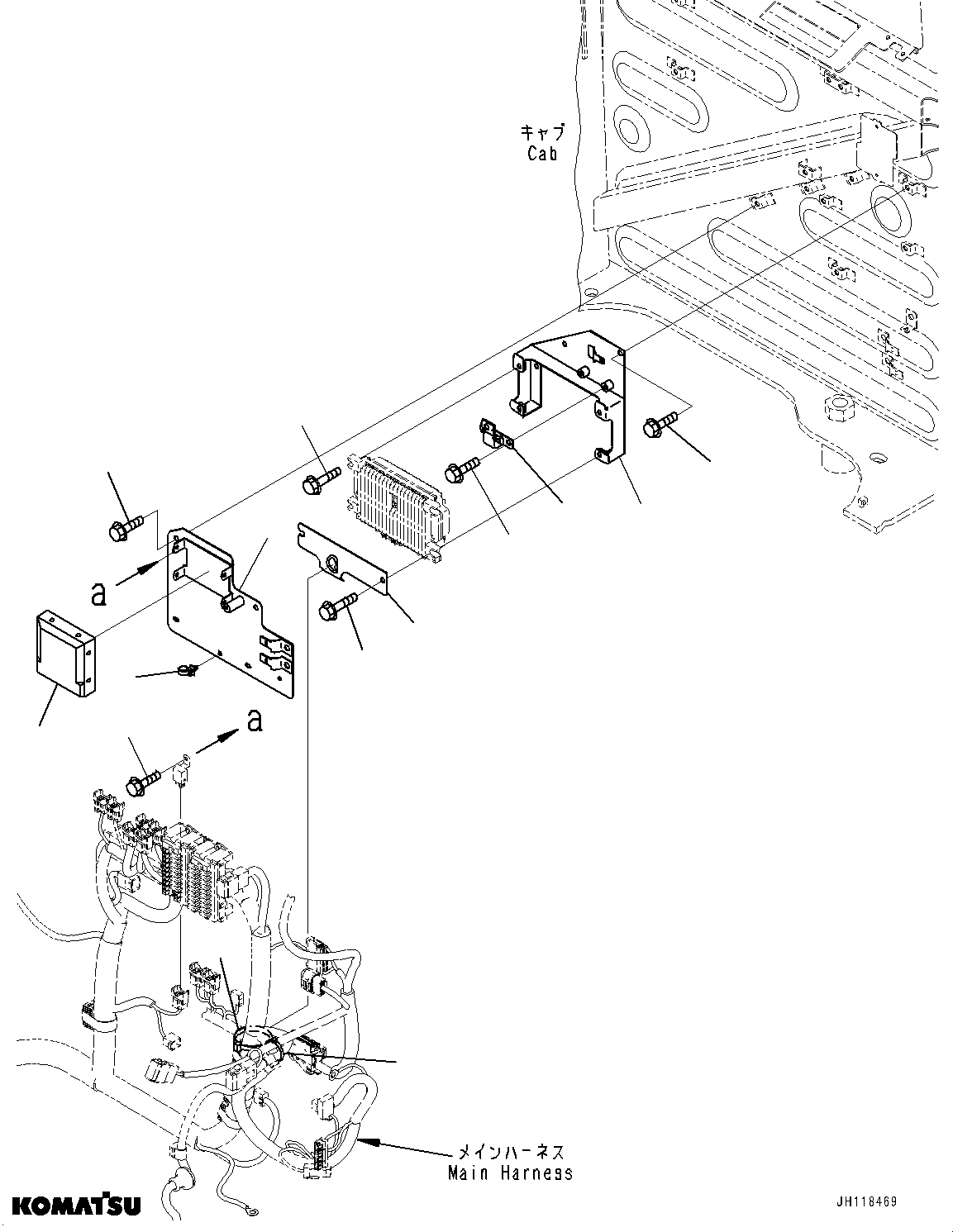 キャブ
Cab

a

a

メインハーネス
Main Harness

KOMATSU

JH118469