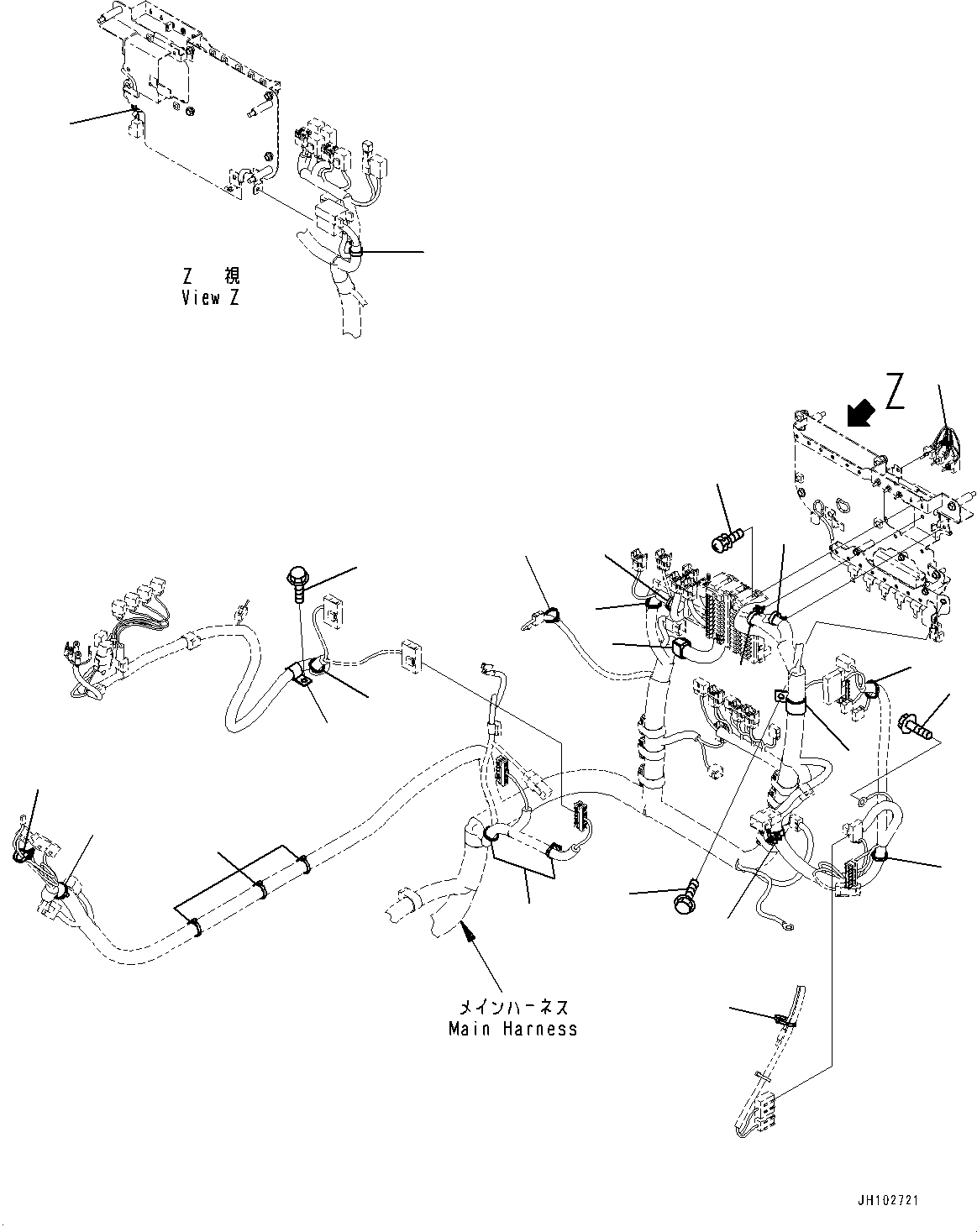 Z 視
View Z

Z

メインハーネス
Main Harness

JH102721