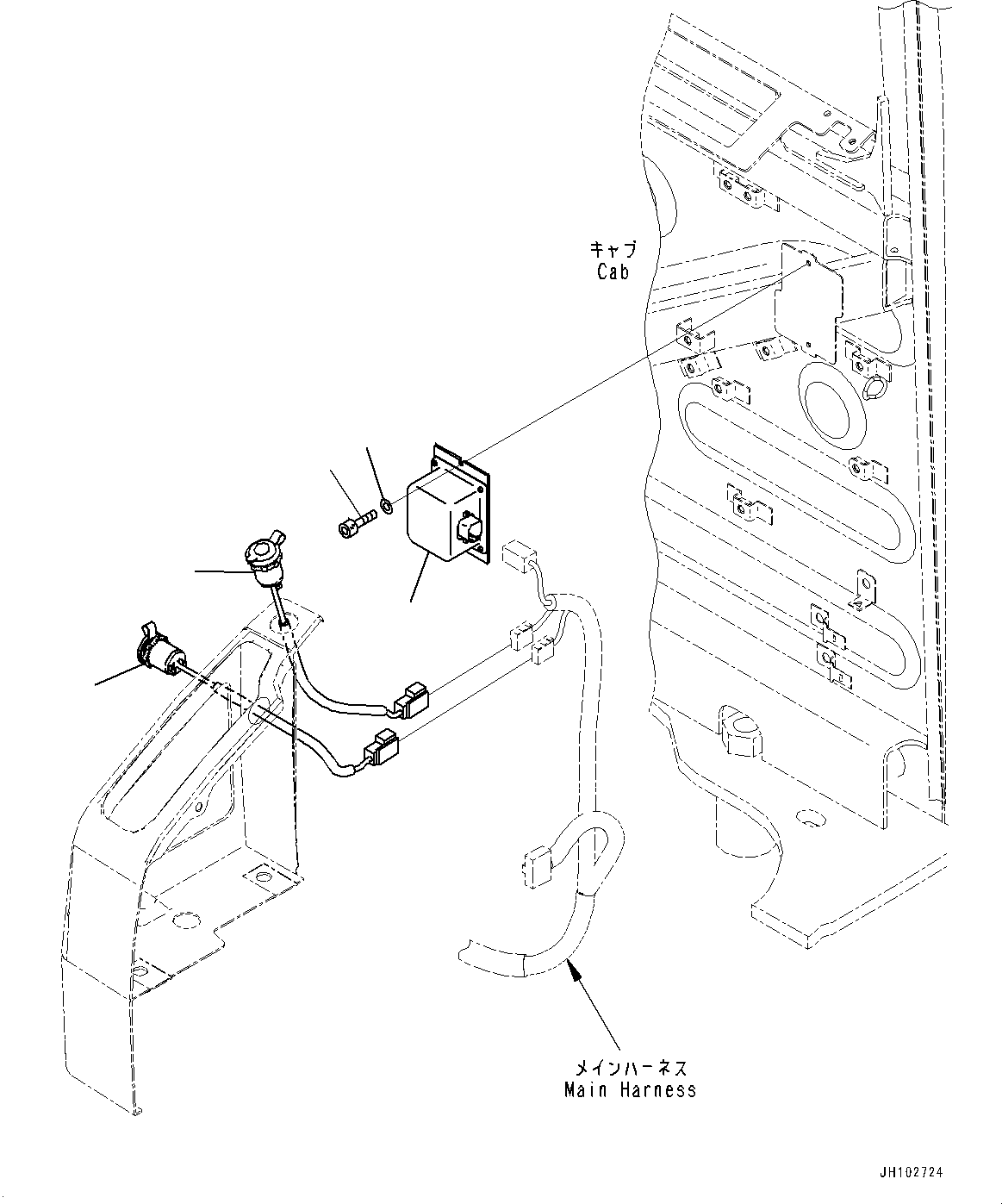 キャブ
Cab

メインハーネス
Main Harness

JH102724