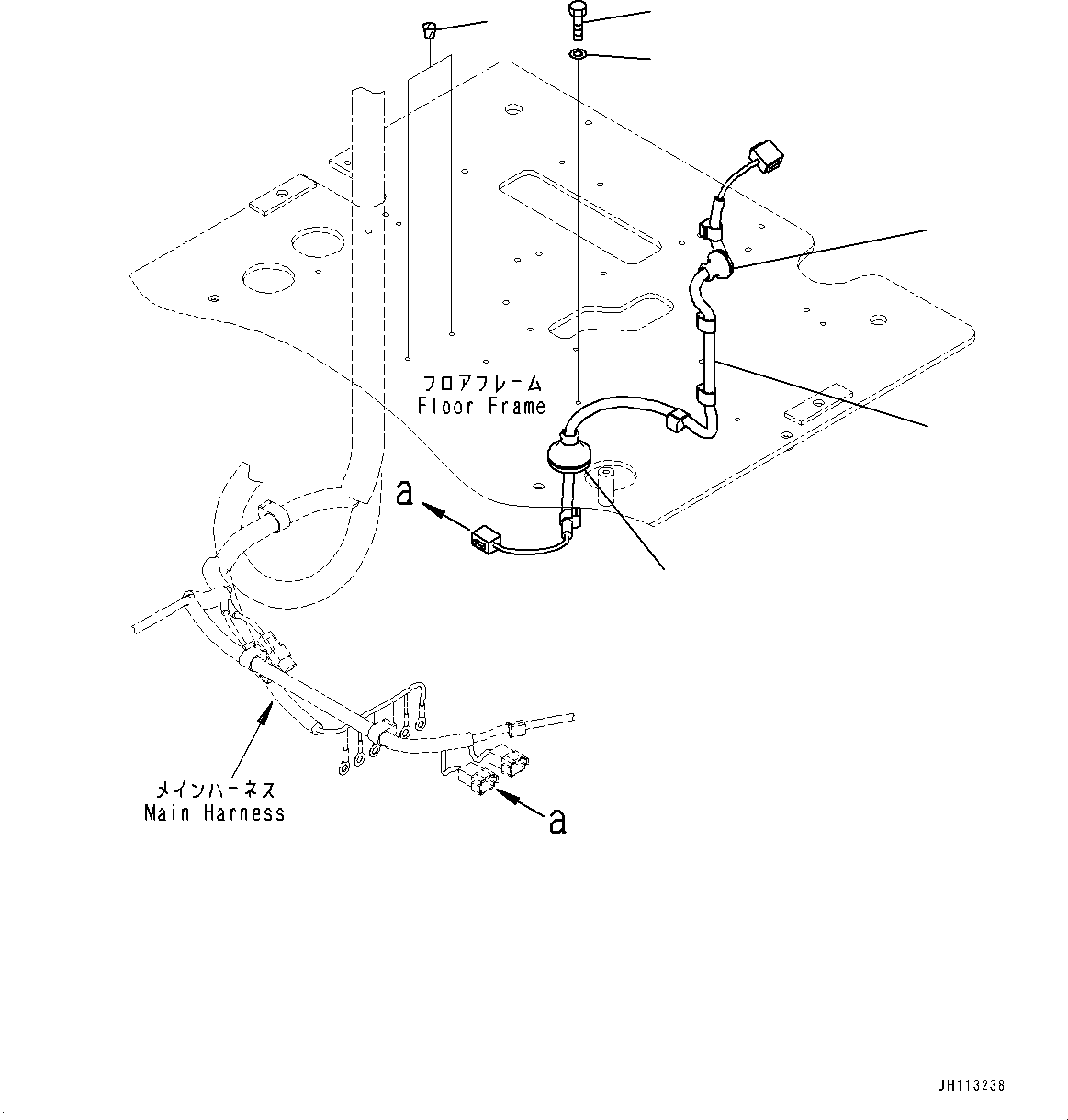 フロアフレーム
Floor Frame

a

メインハーネス
Main Harness

a

JH113238