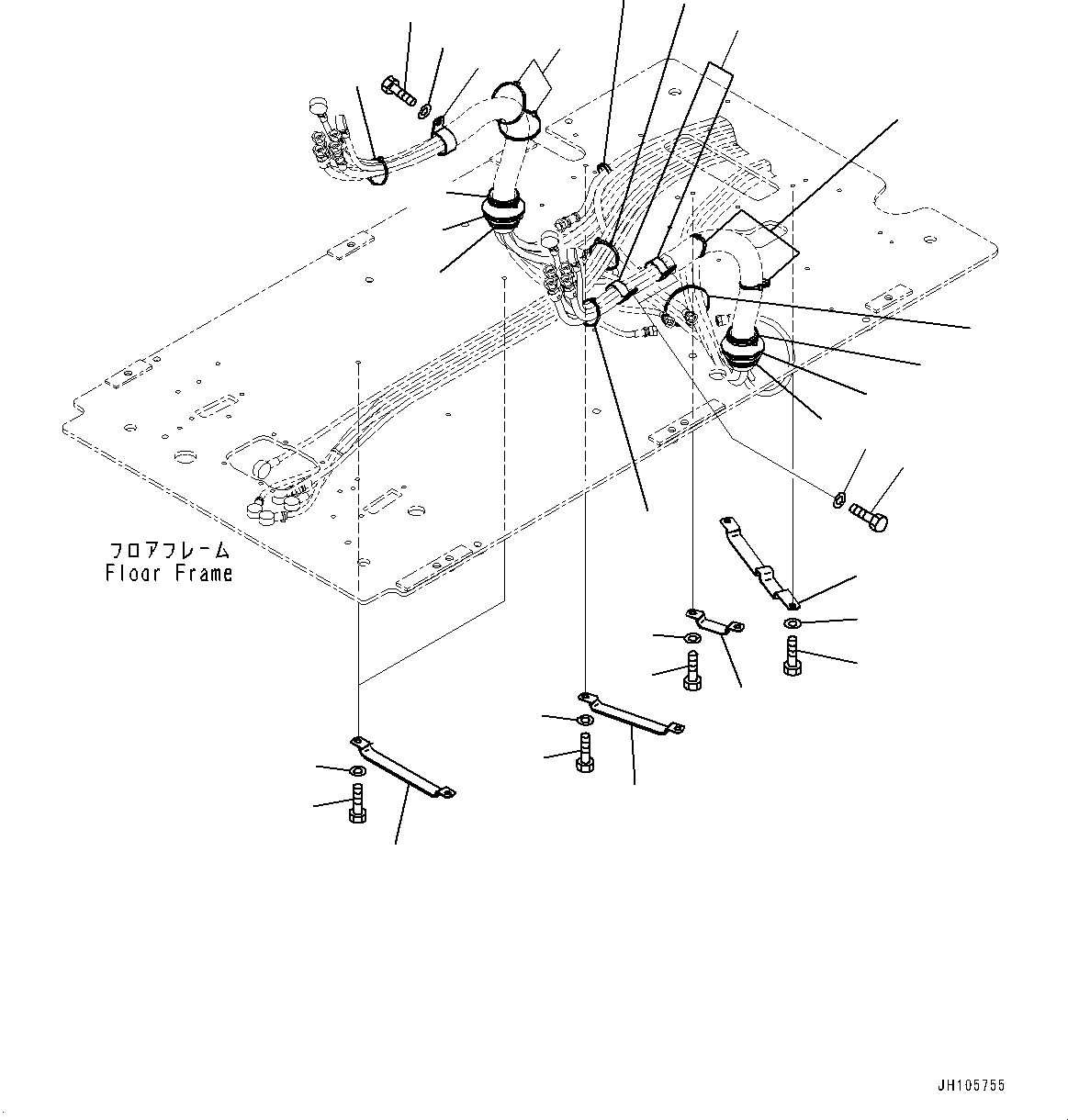 フロアフレーム
Floor Frame

JH105755