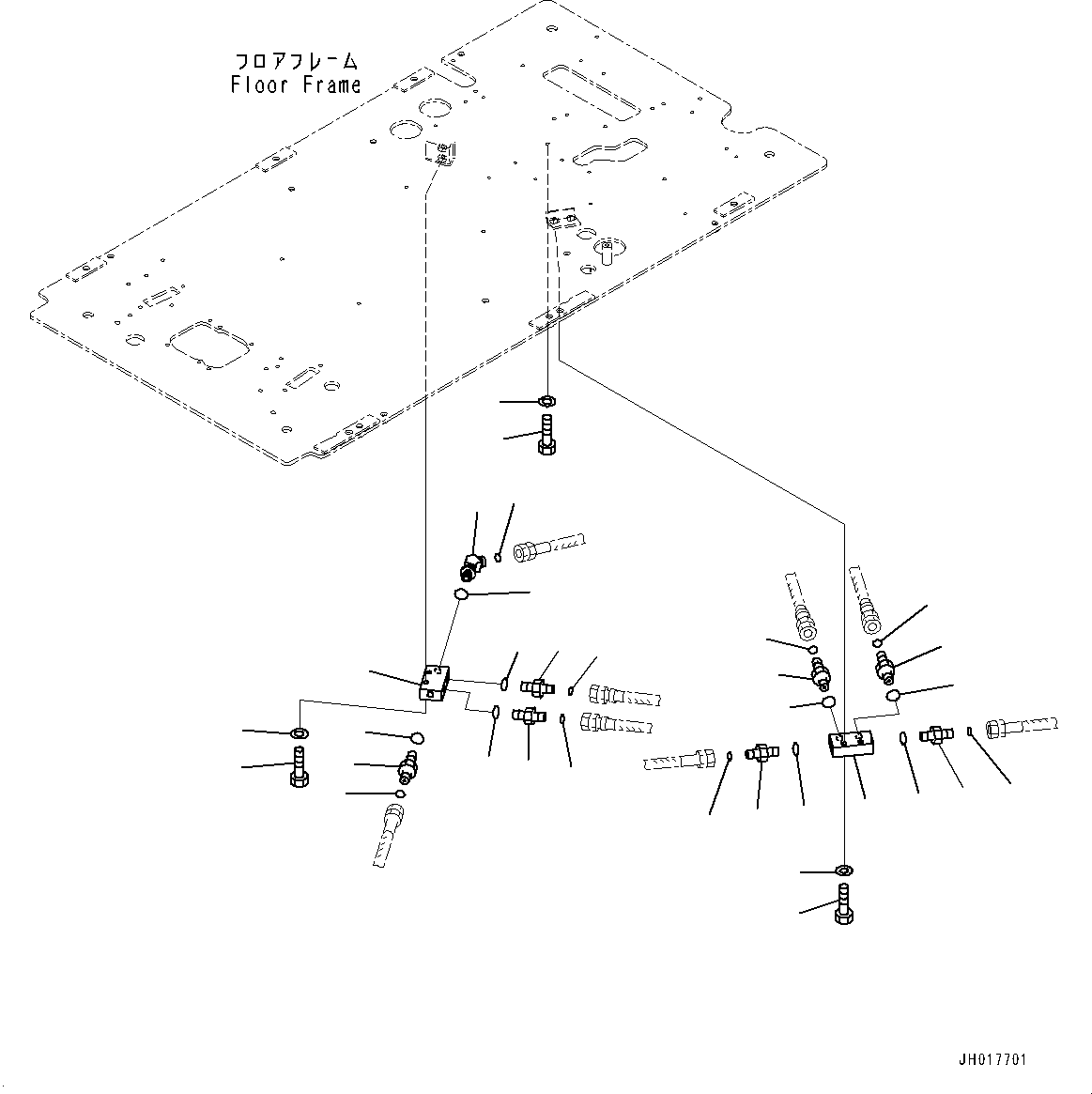 フロアフレーム
Floor Frame

JH017701