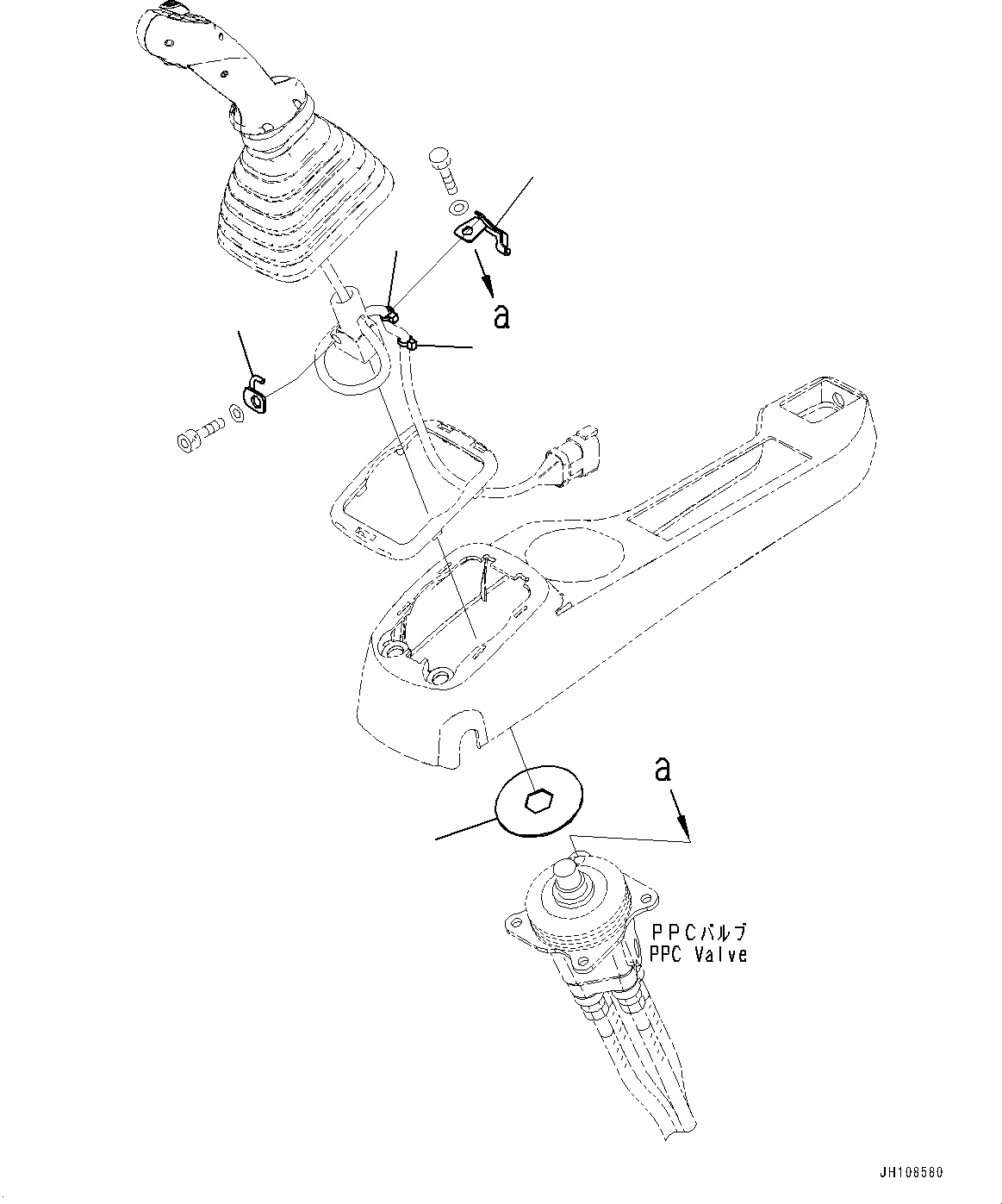 a

a

PPCバルブ
PPC Valve

JH108580