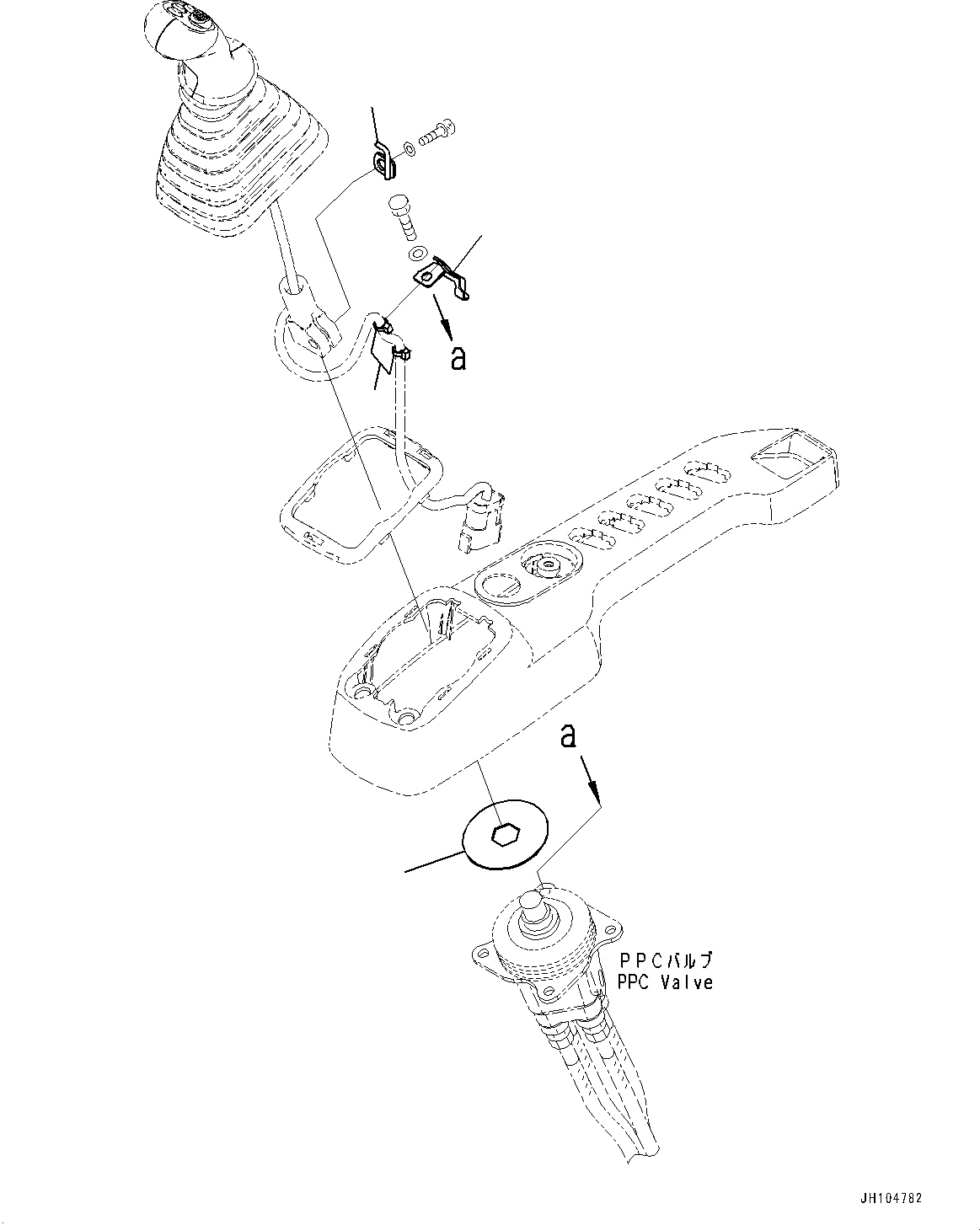 a

a

PPCバルブ
PPC Valve

JH104782