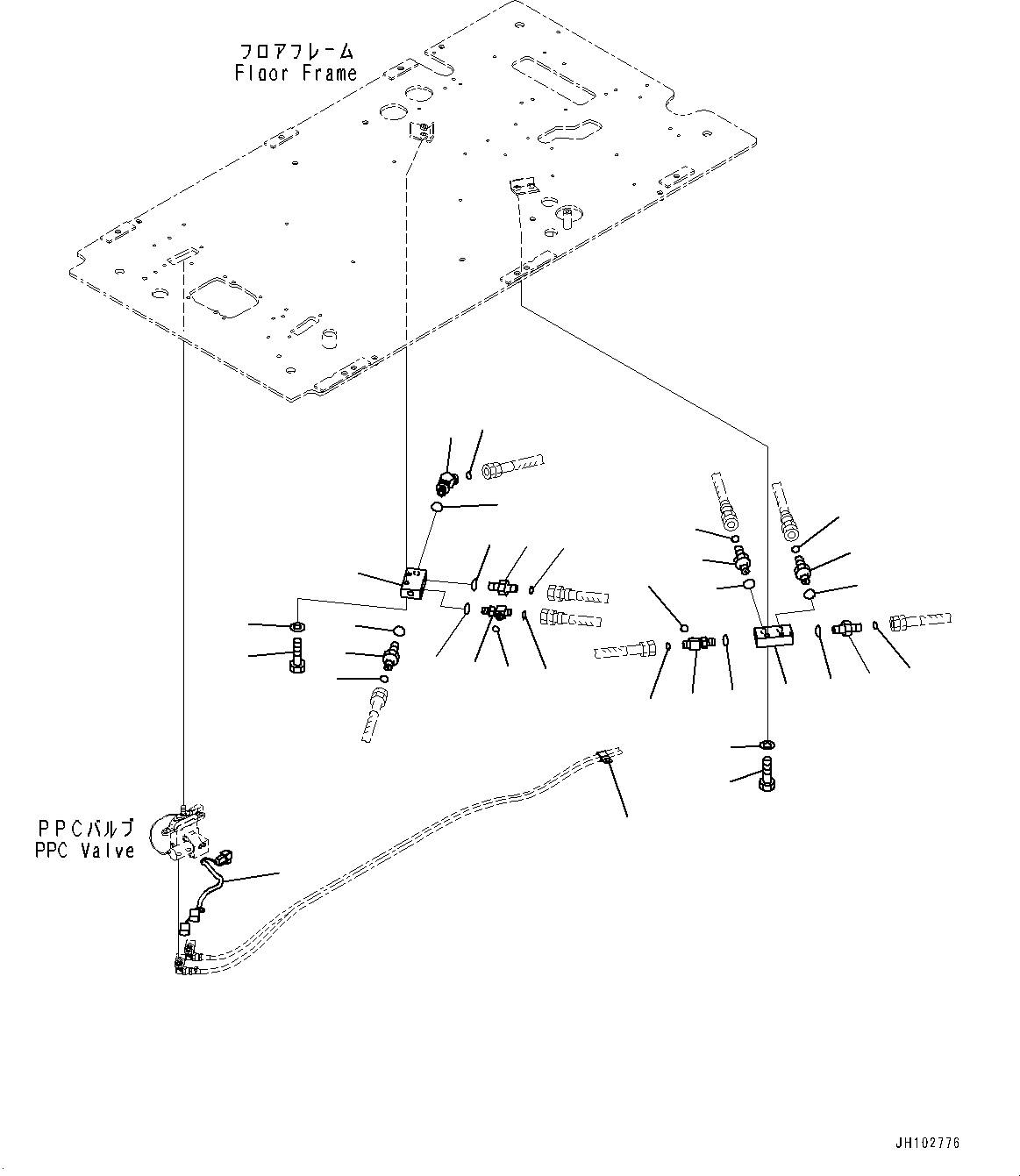 フロアフレーム
Floor Frame

PPCバルブ
PPC Valve

JH102776