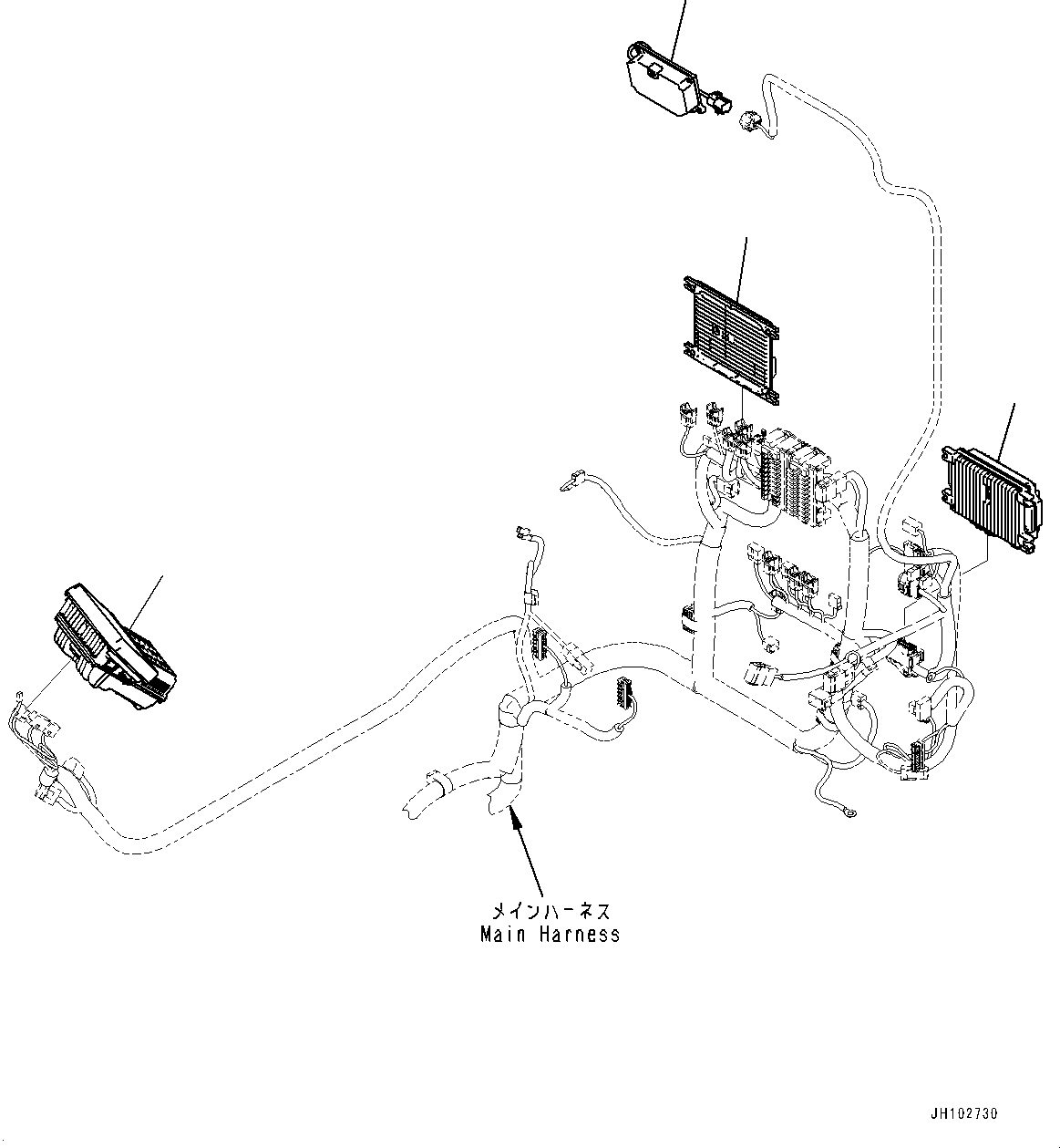 メインハーネス
Main Harness

JH102730