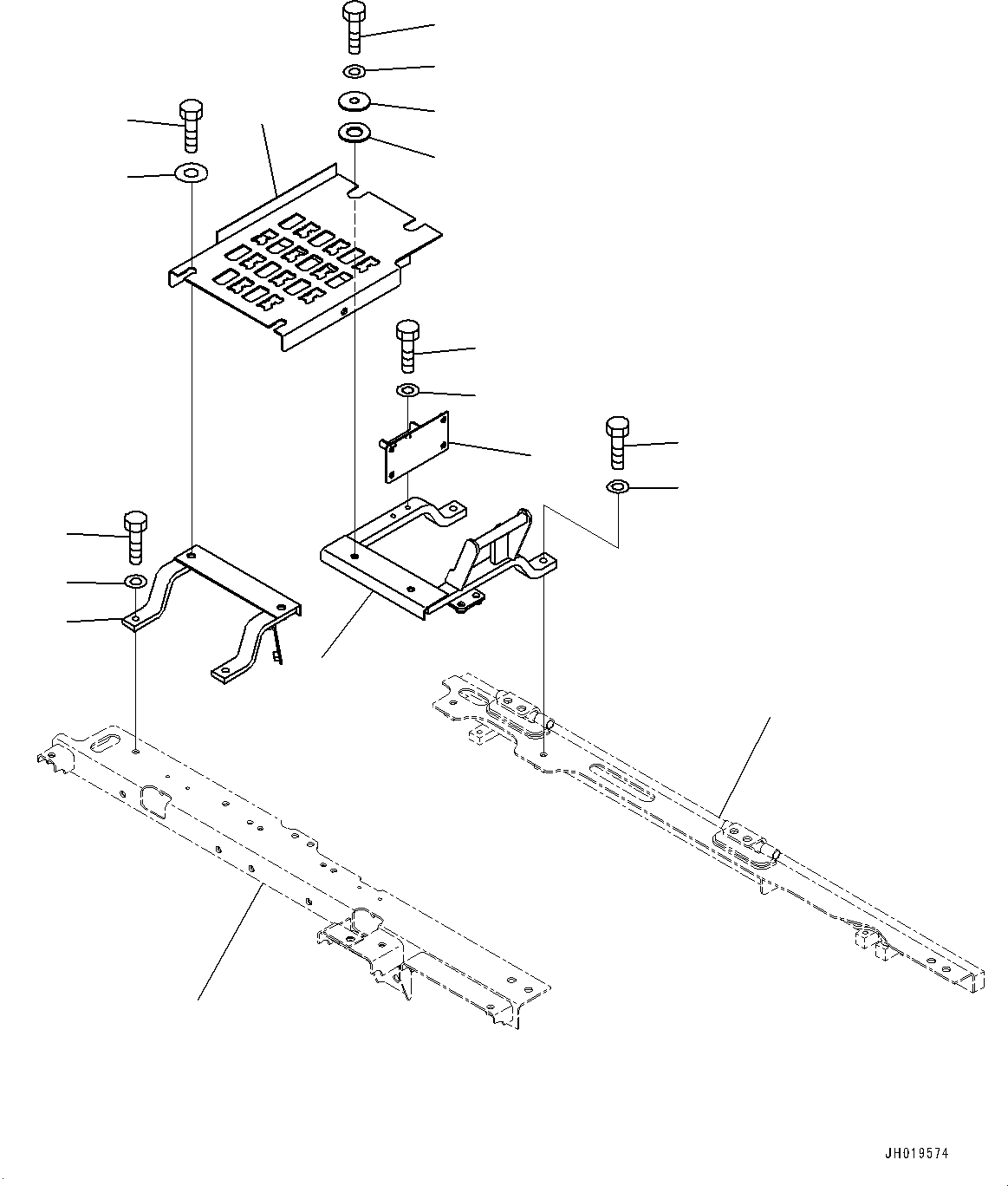 JH019574