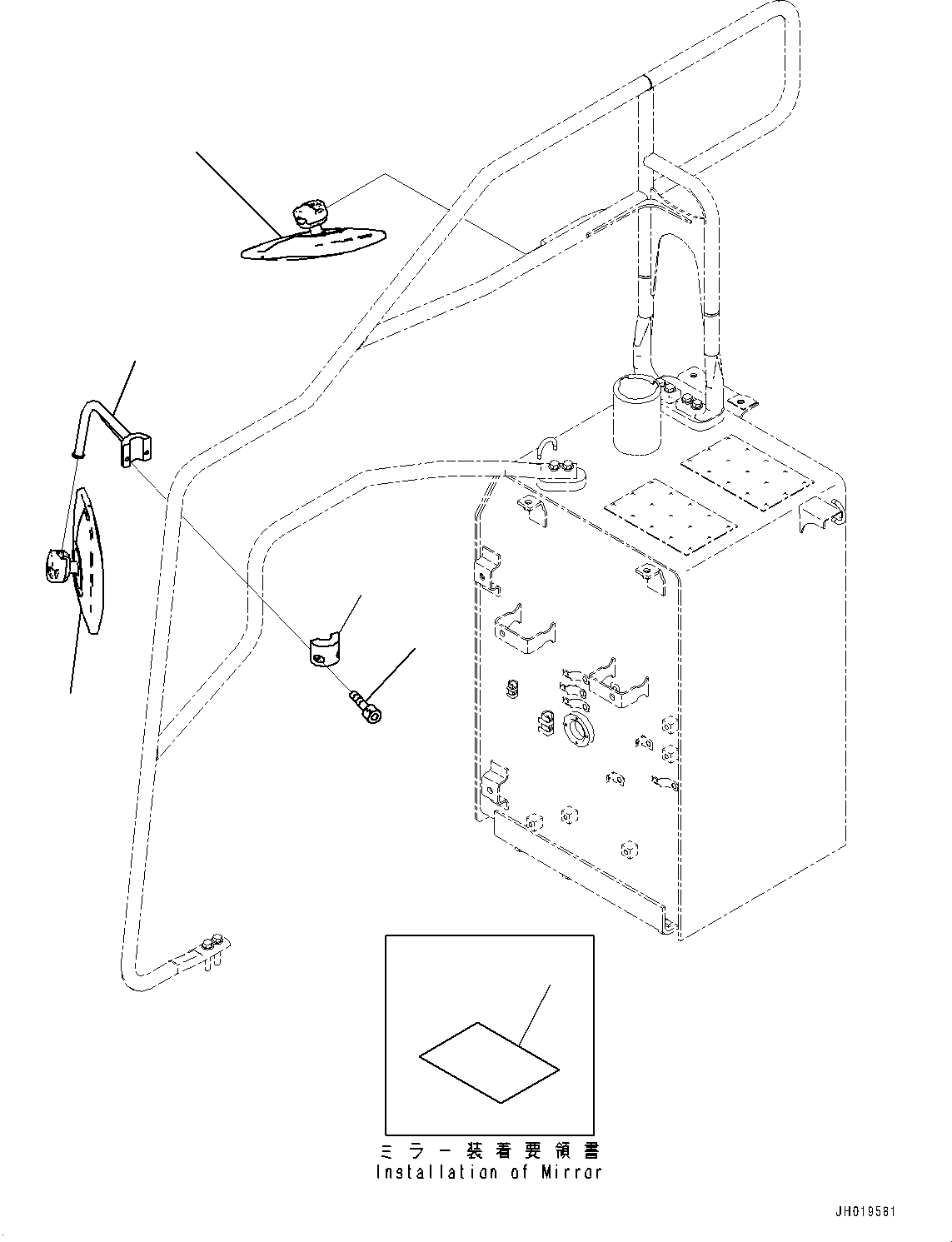 ミラー装着要領書
Installation of Mirror

JH019581