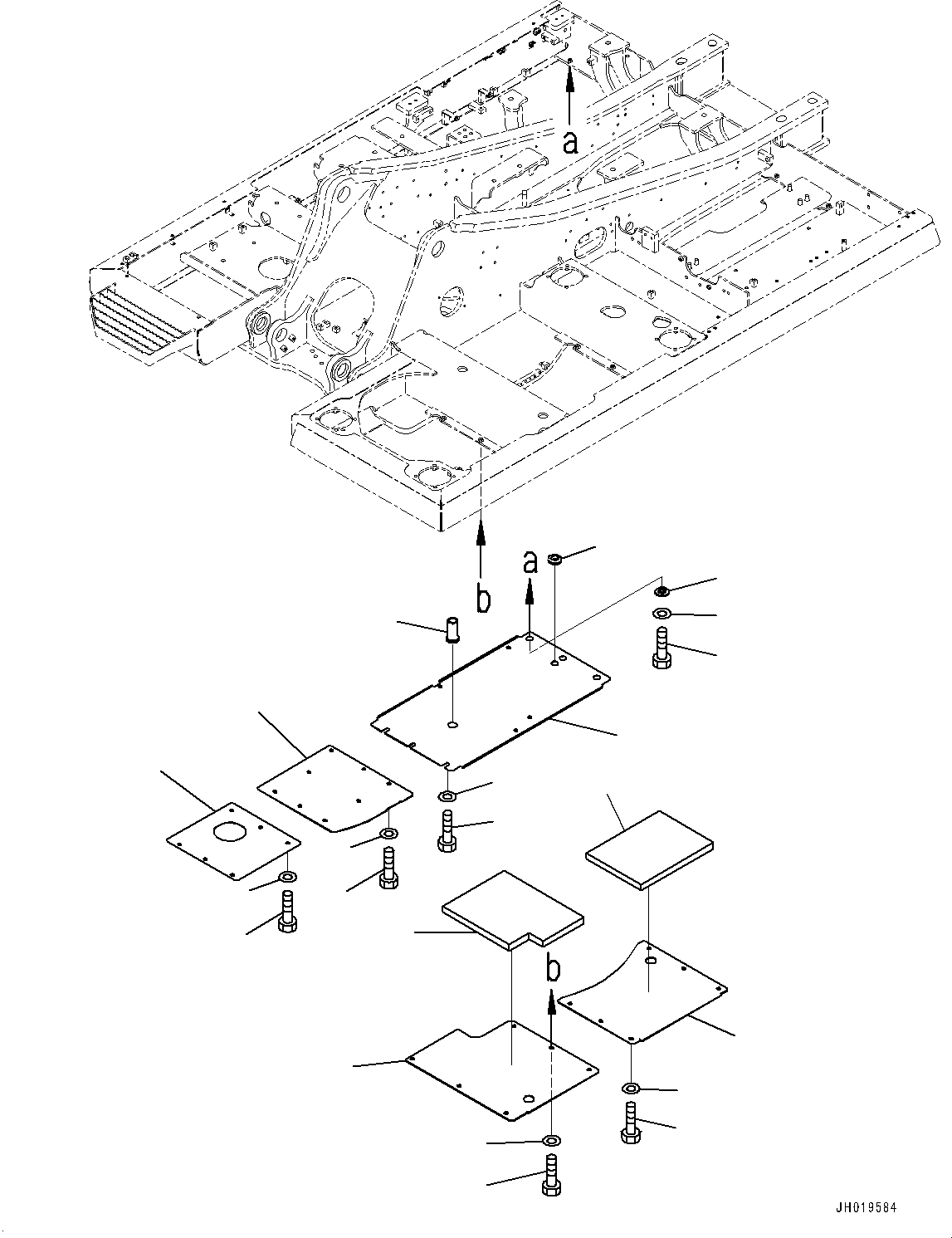 a
b
a
b
JH019584