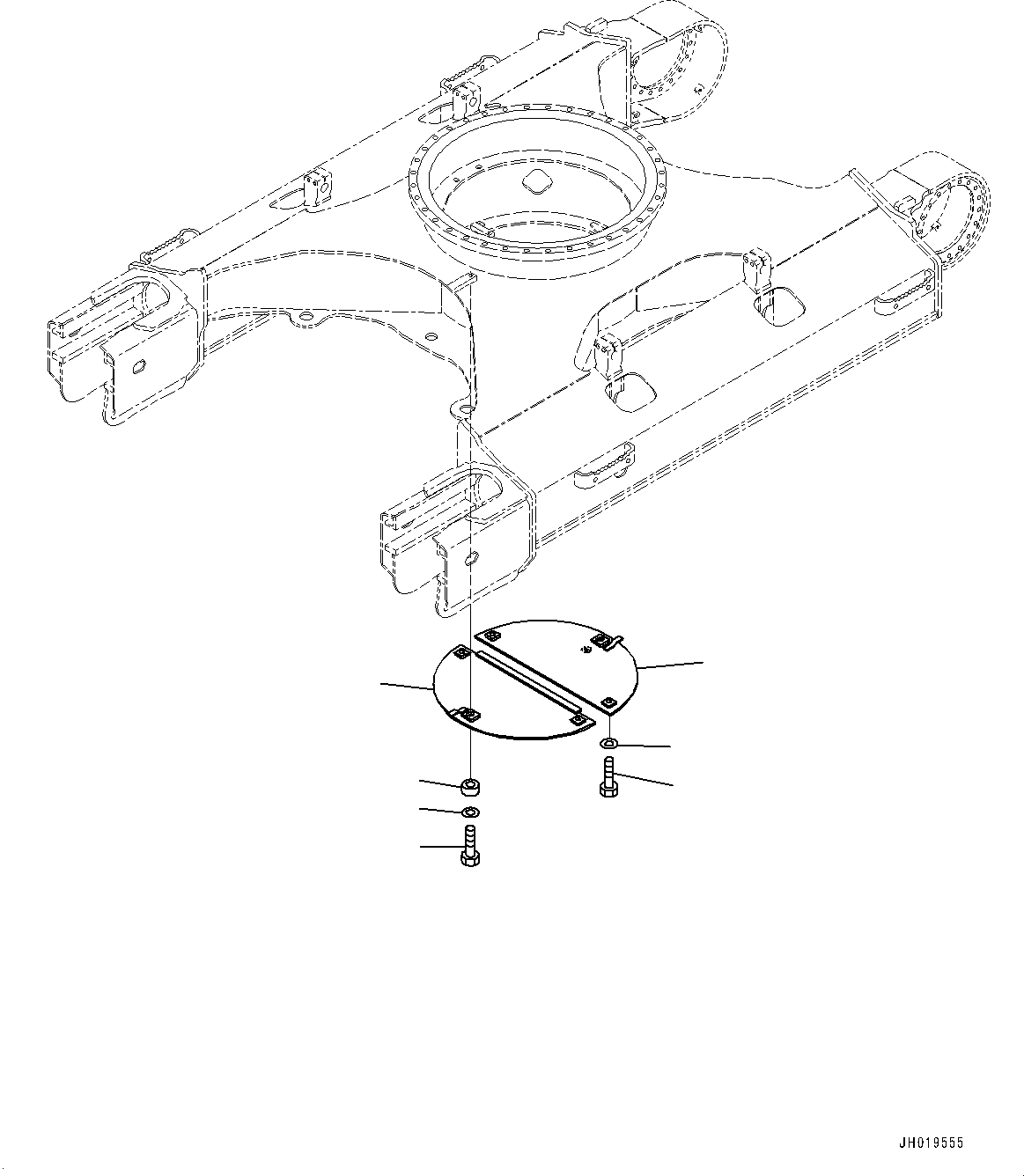 JH019555