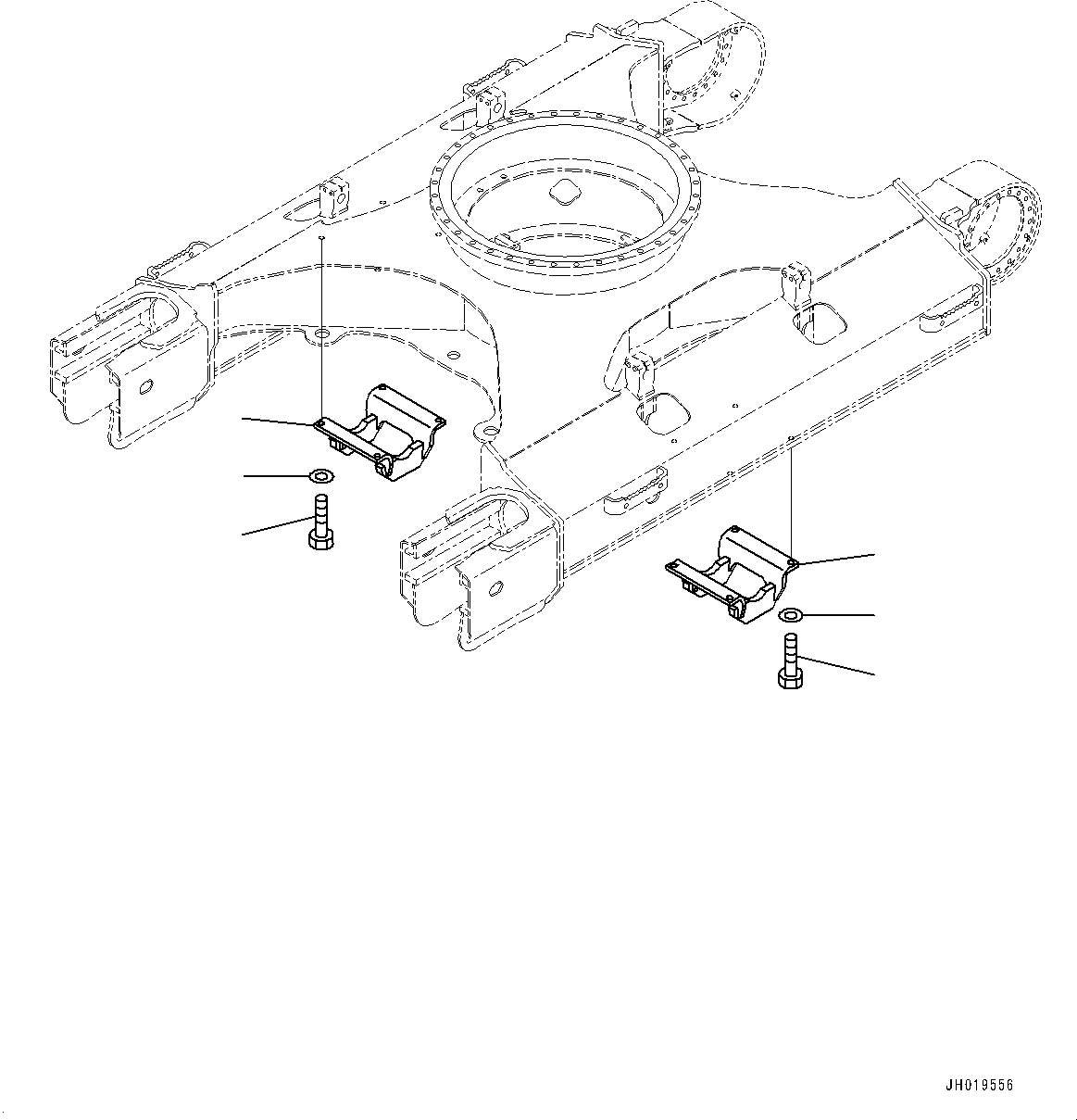 JH019556