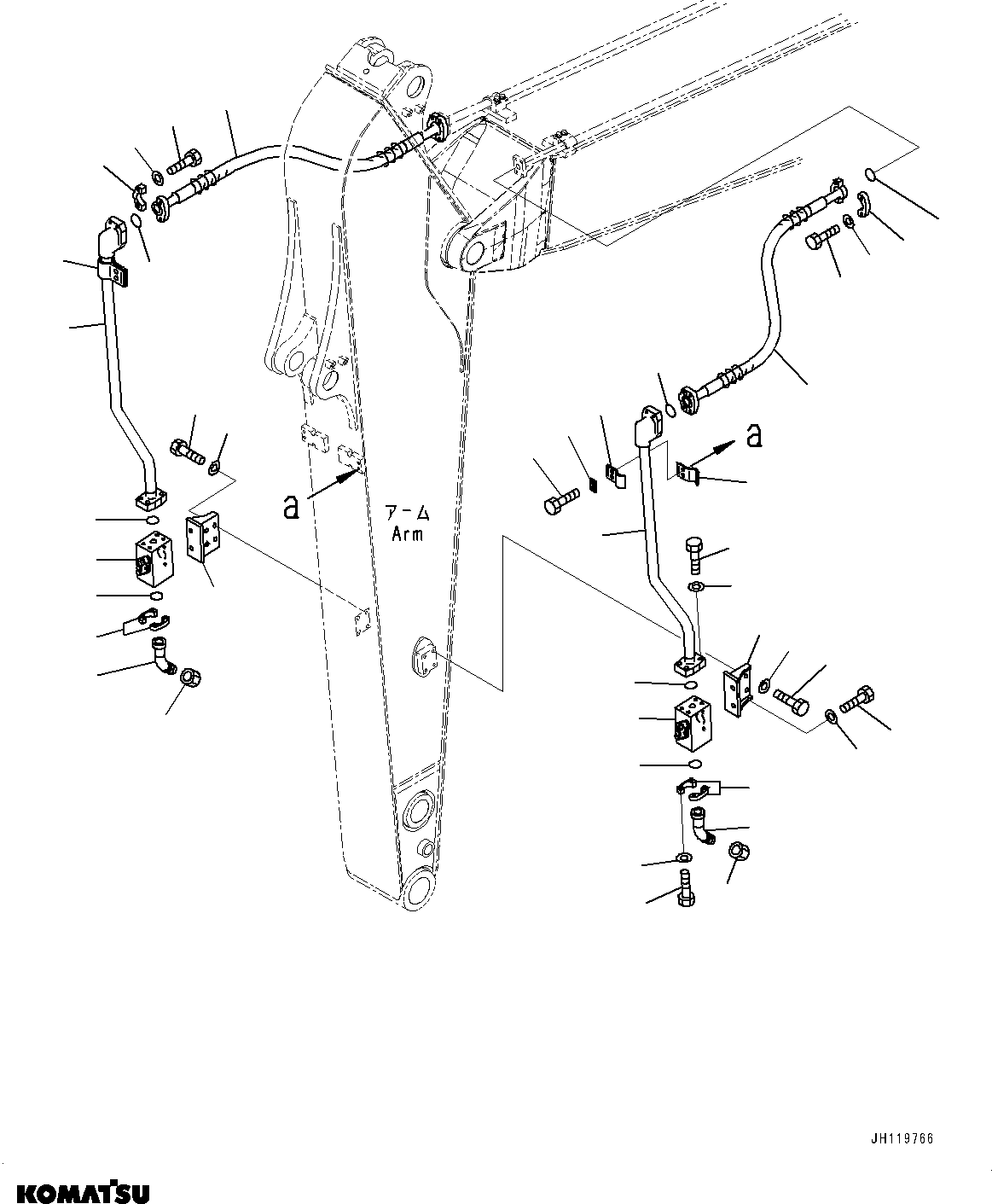 a
アーム
Arm
a
JH119766
KOMATSU