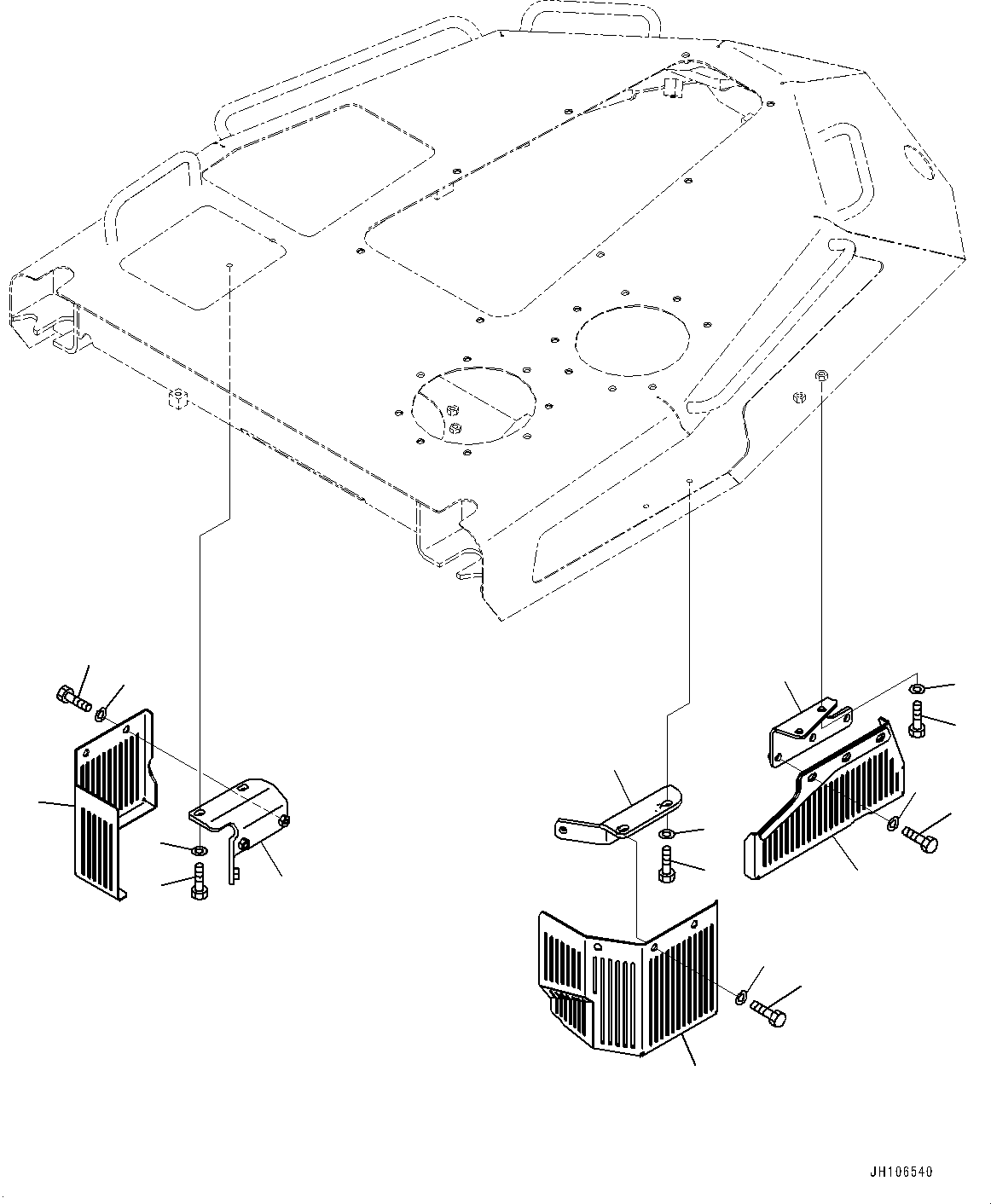 JH106540