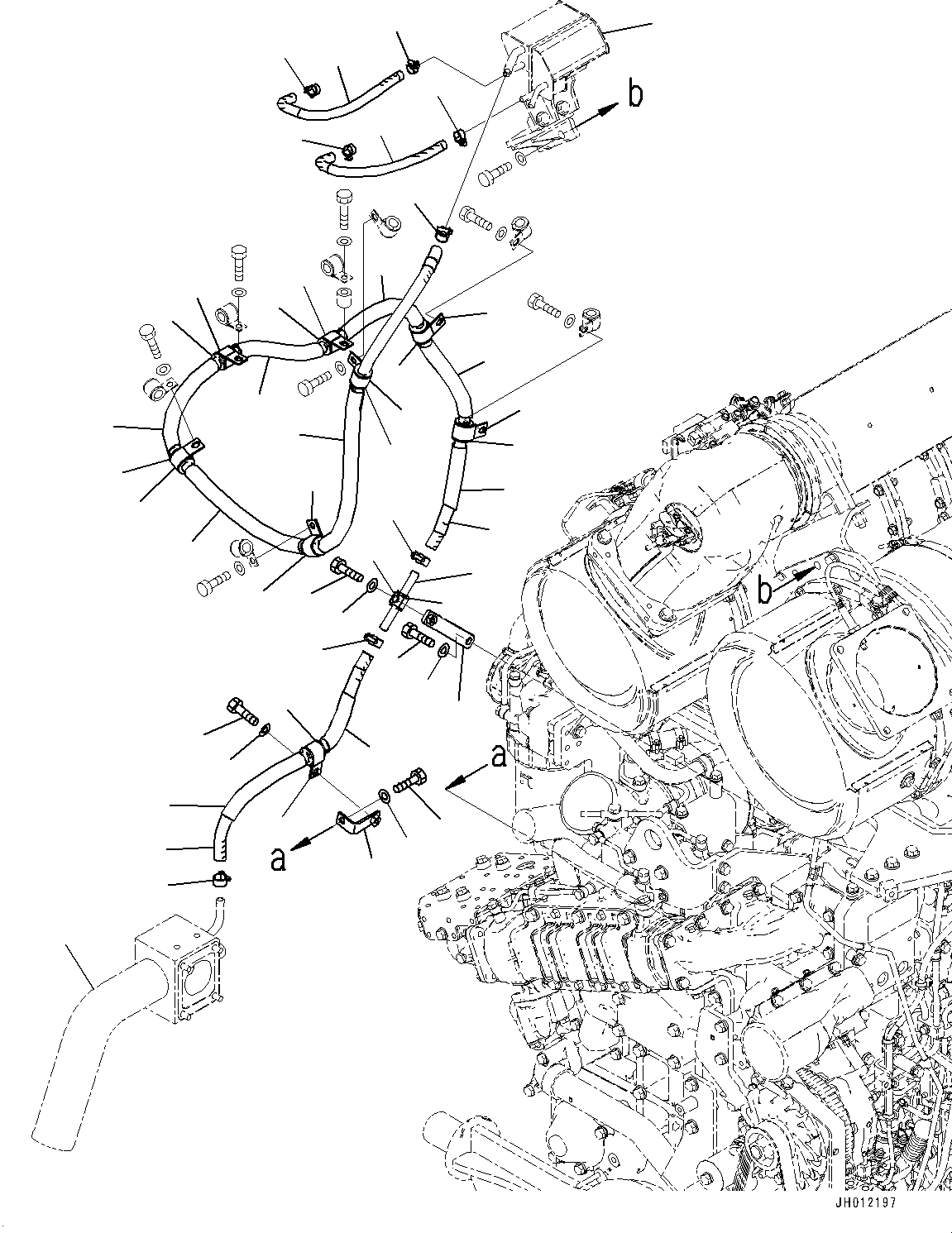 b

b

a

a

JH012197