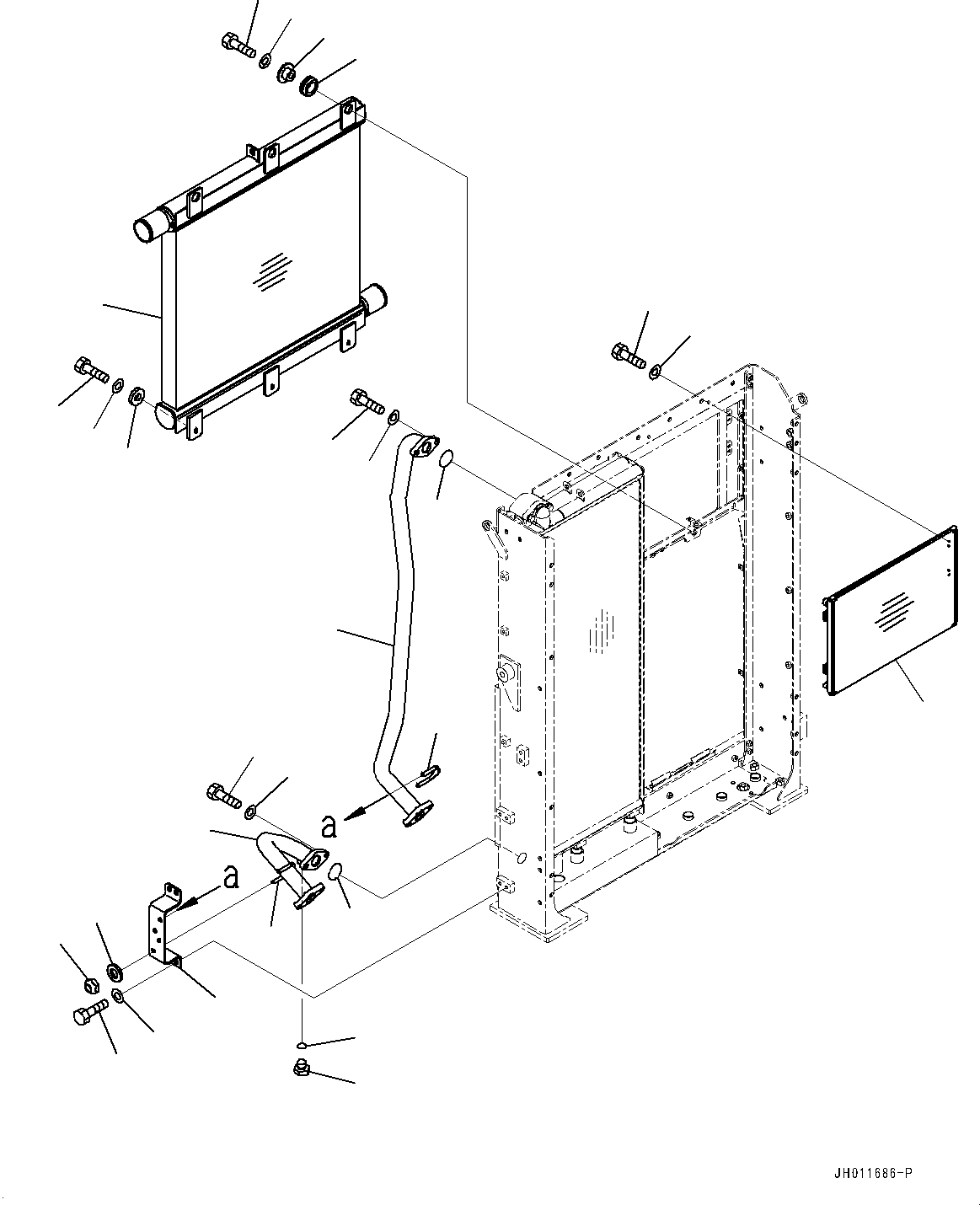 a

a

JH011686-P