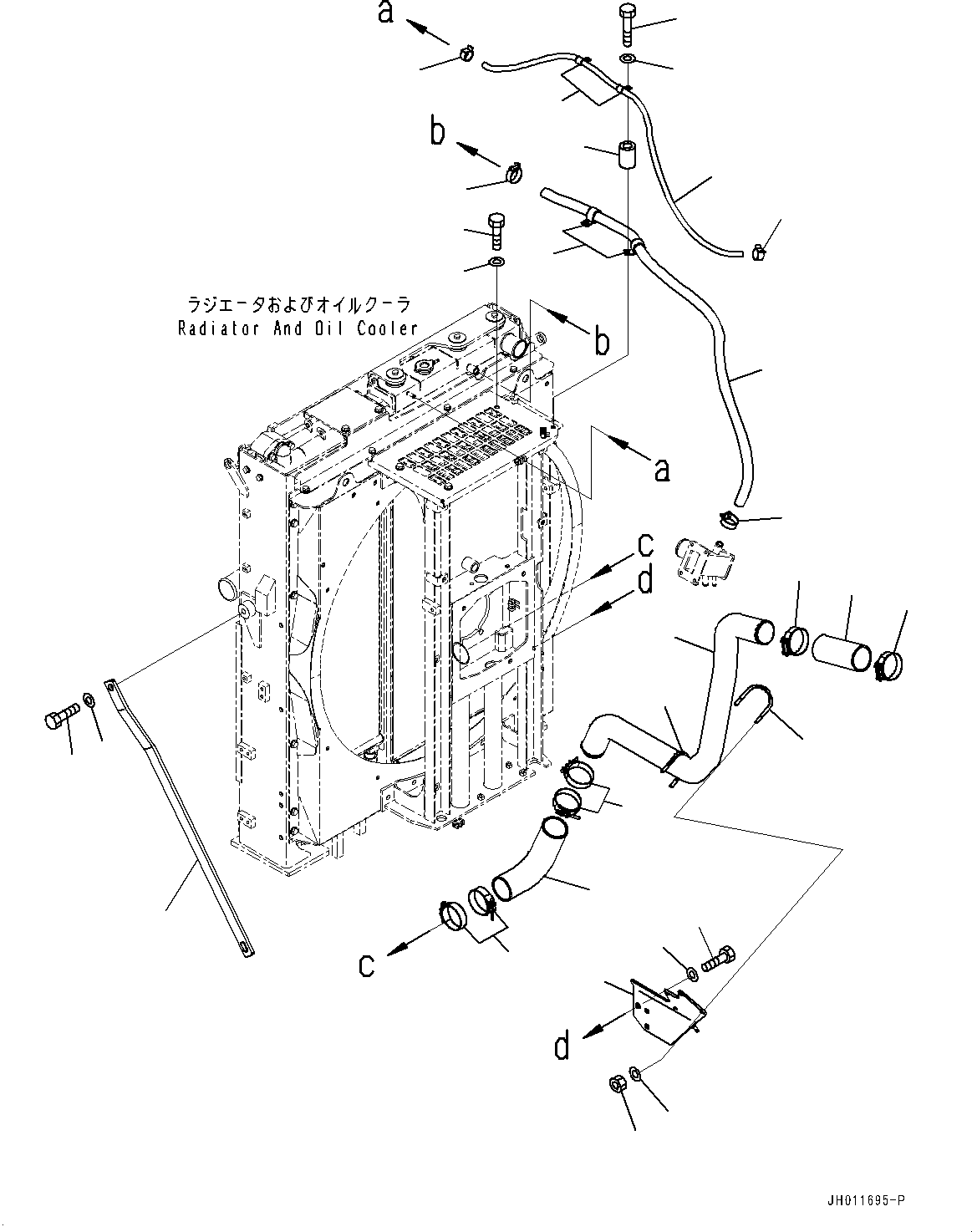 a

b

ラジエータおよびオイルクーラ
Radiator And Oil Cooler

b

a

c

d

c

d

JH011695-P