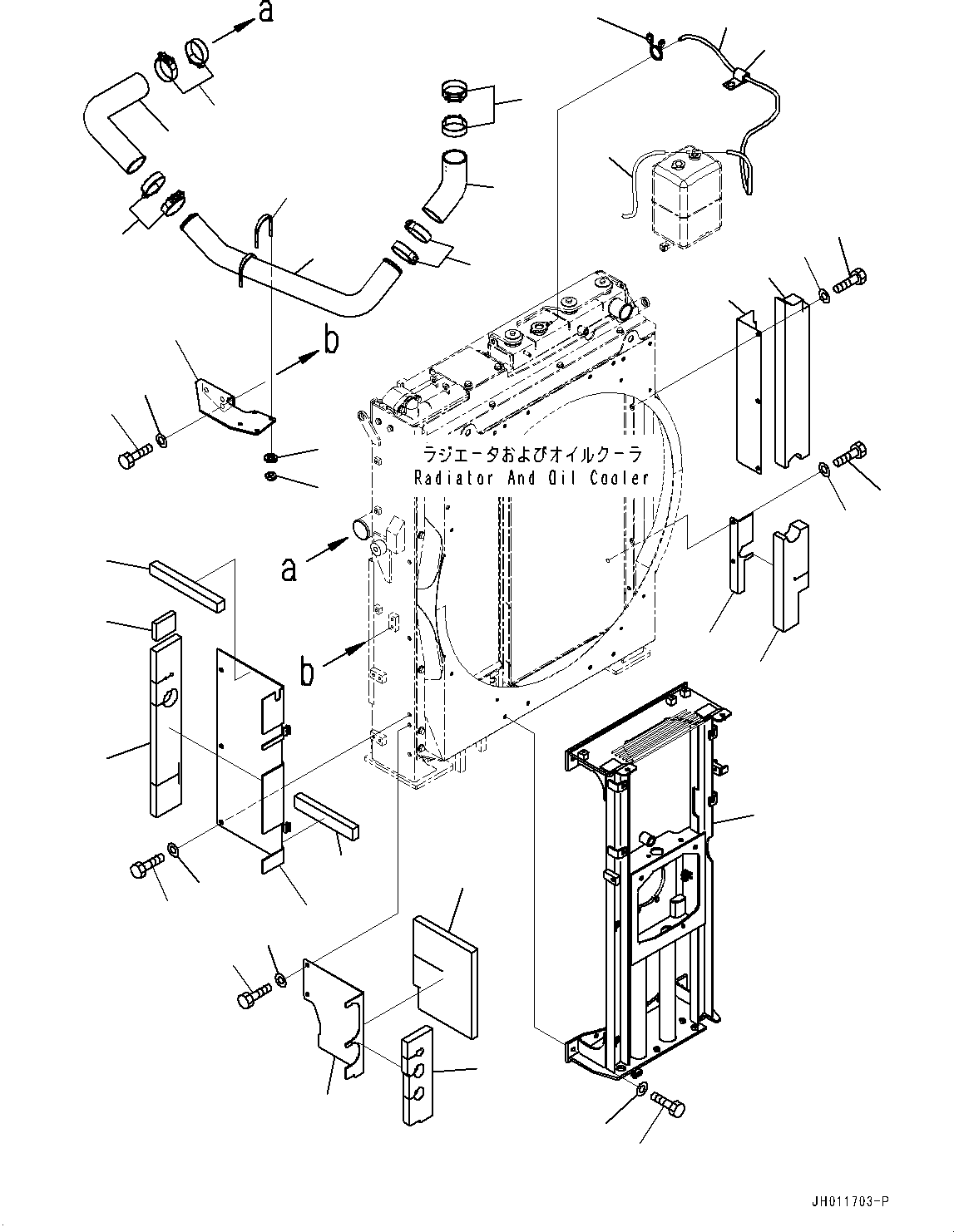 a

b

ラジエータおよびオイルクーラ
Radiator And Oil Cooler

a

b

JH011703-P