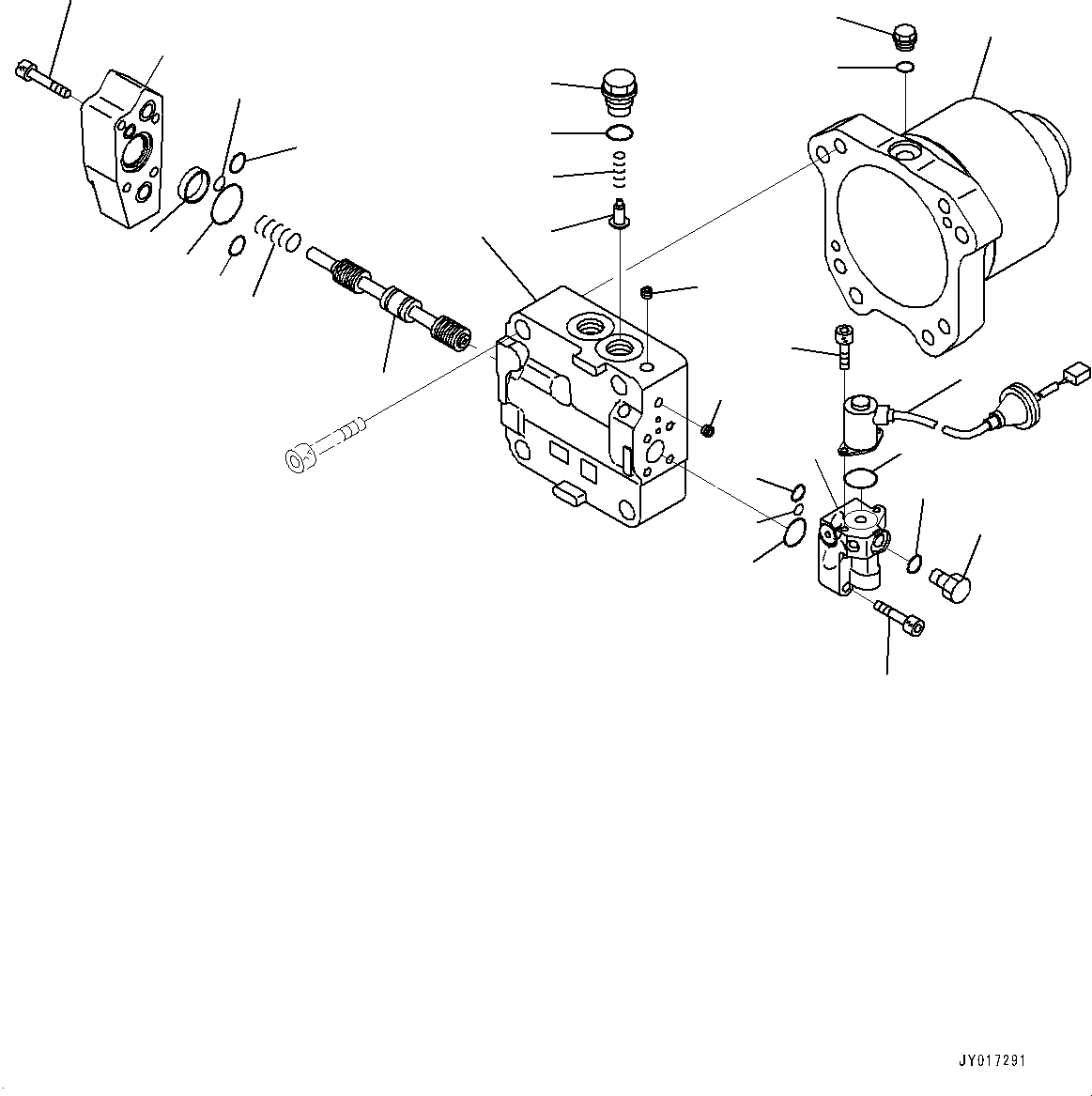 JY017291