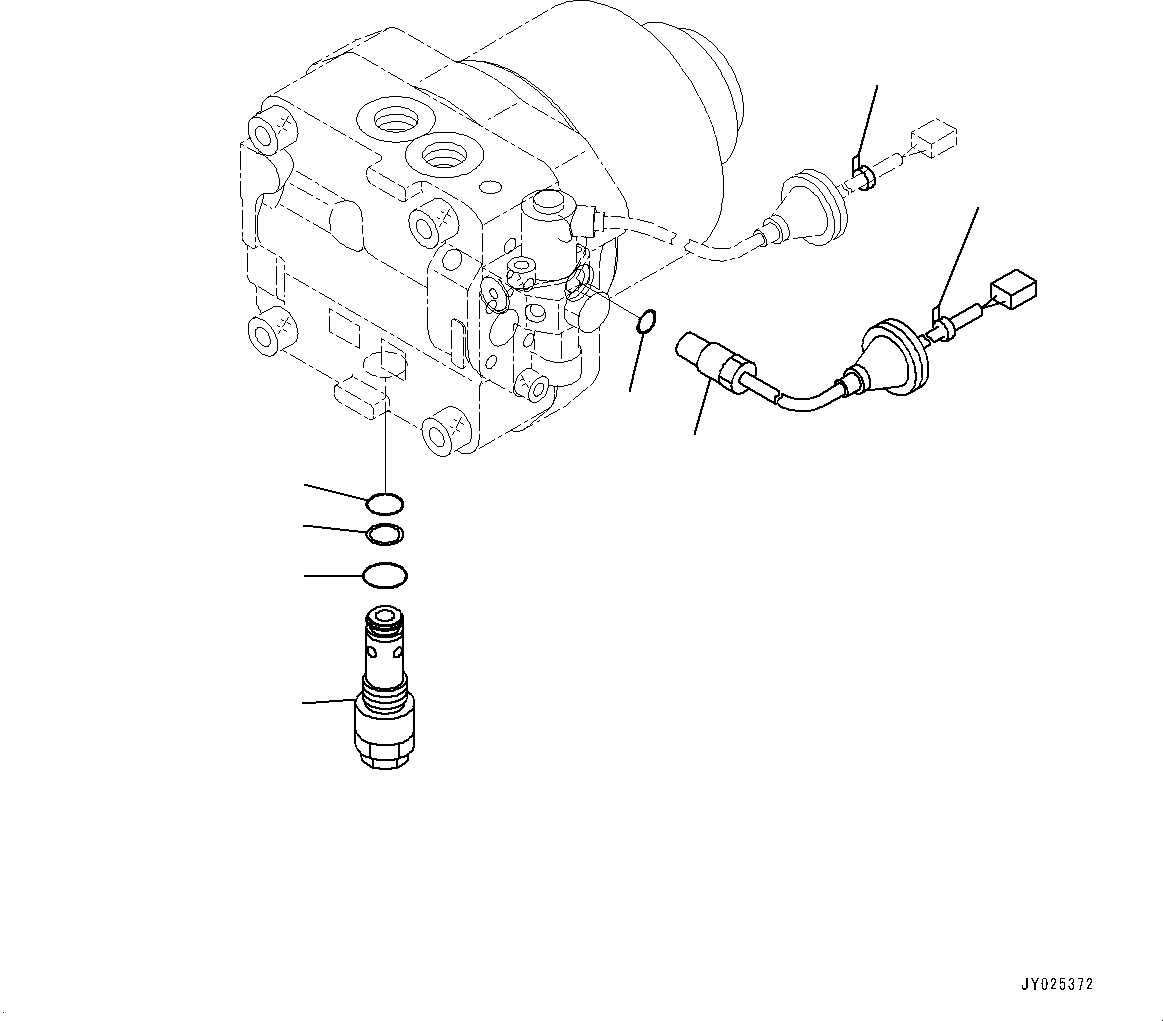 JY025372