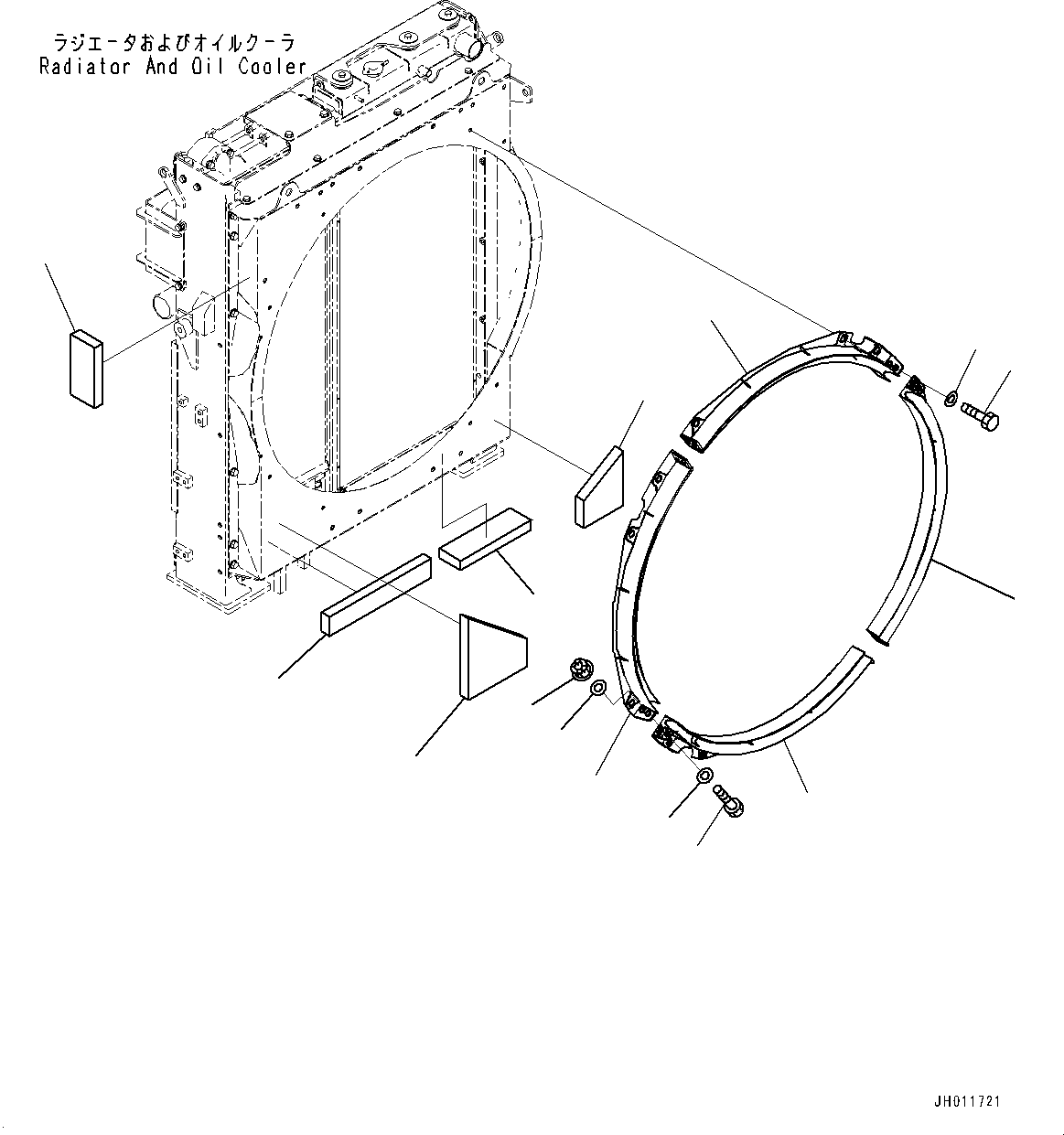 ラジエータおよびオイルクーラ
Radiator And Oil Cooler

JH011721