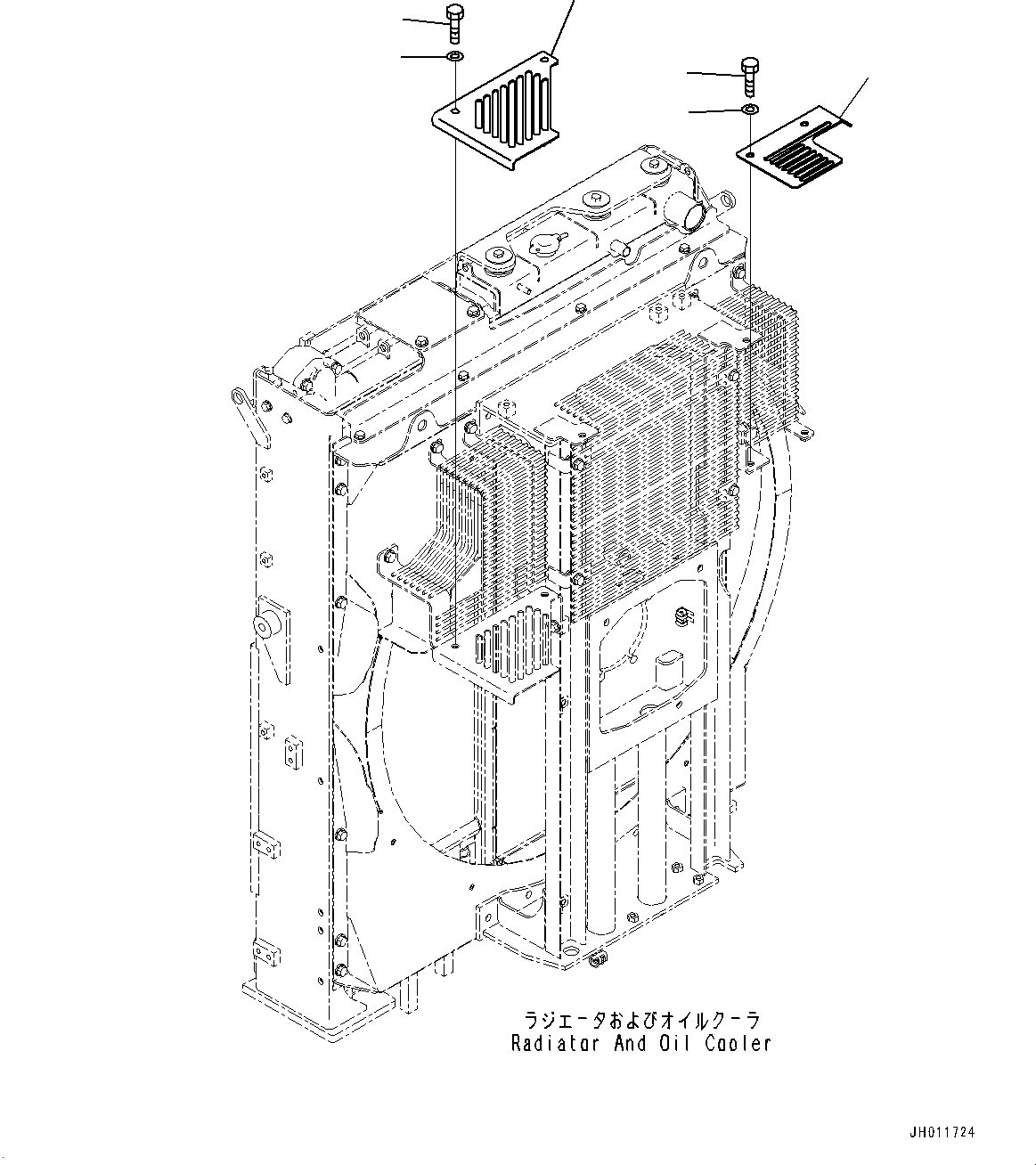 ラジエータおよびオイルクーラ
Radiator And Oil Cooler

JH011724