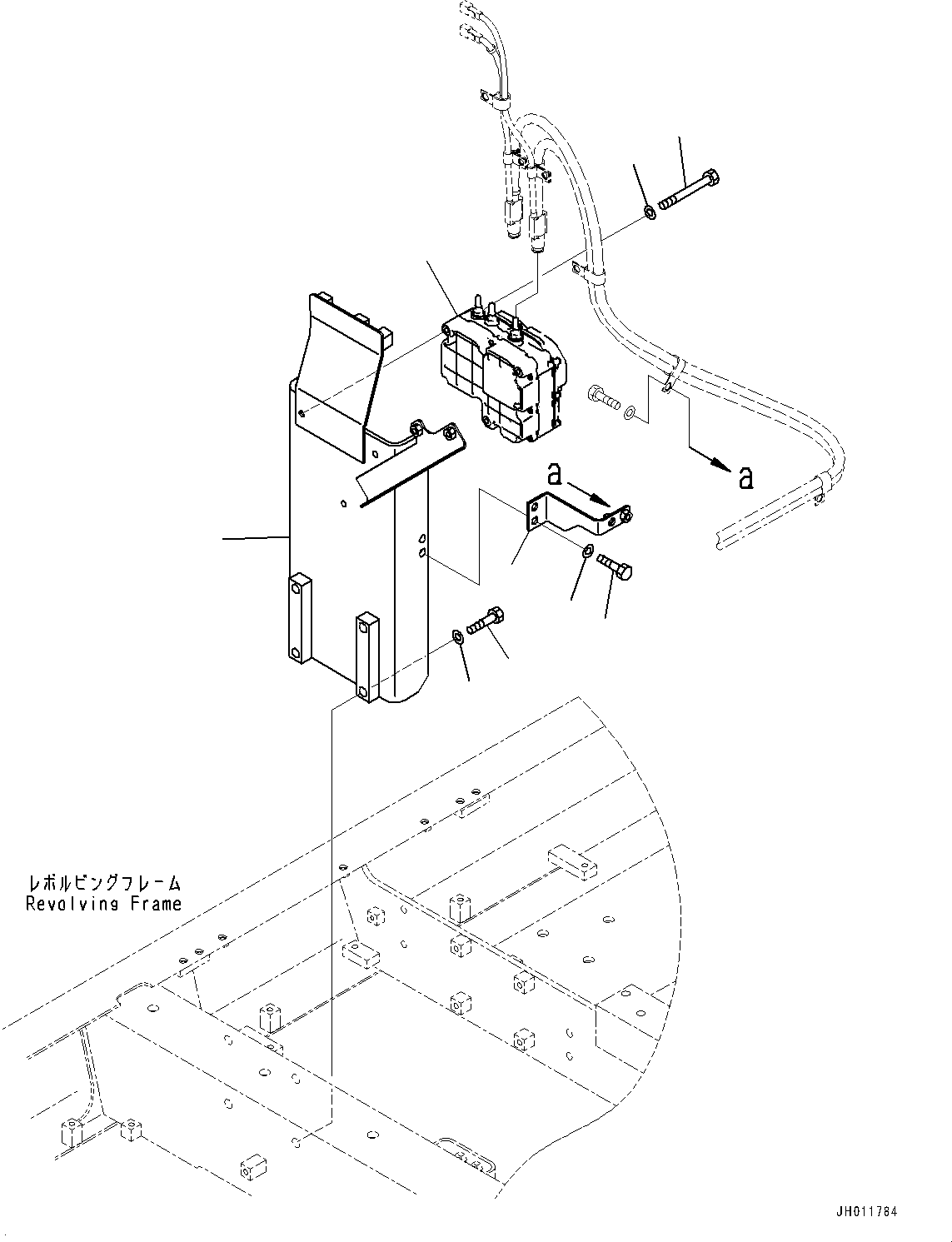 a

a

レボルビングフレーム
Revolving Frame

JH011784