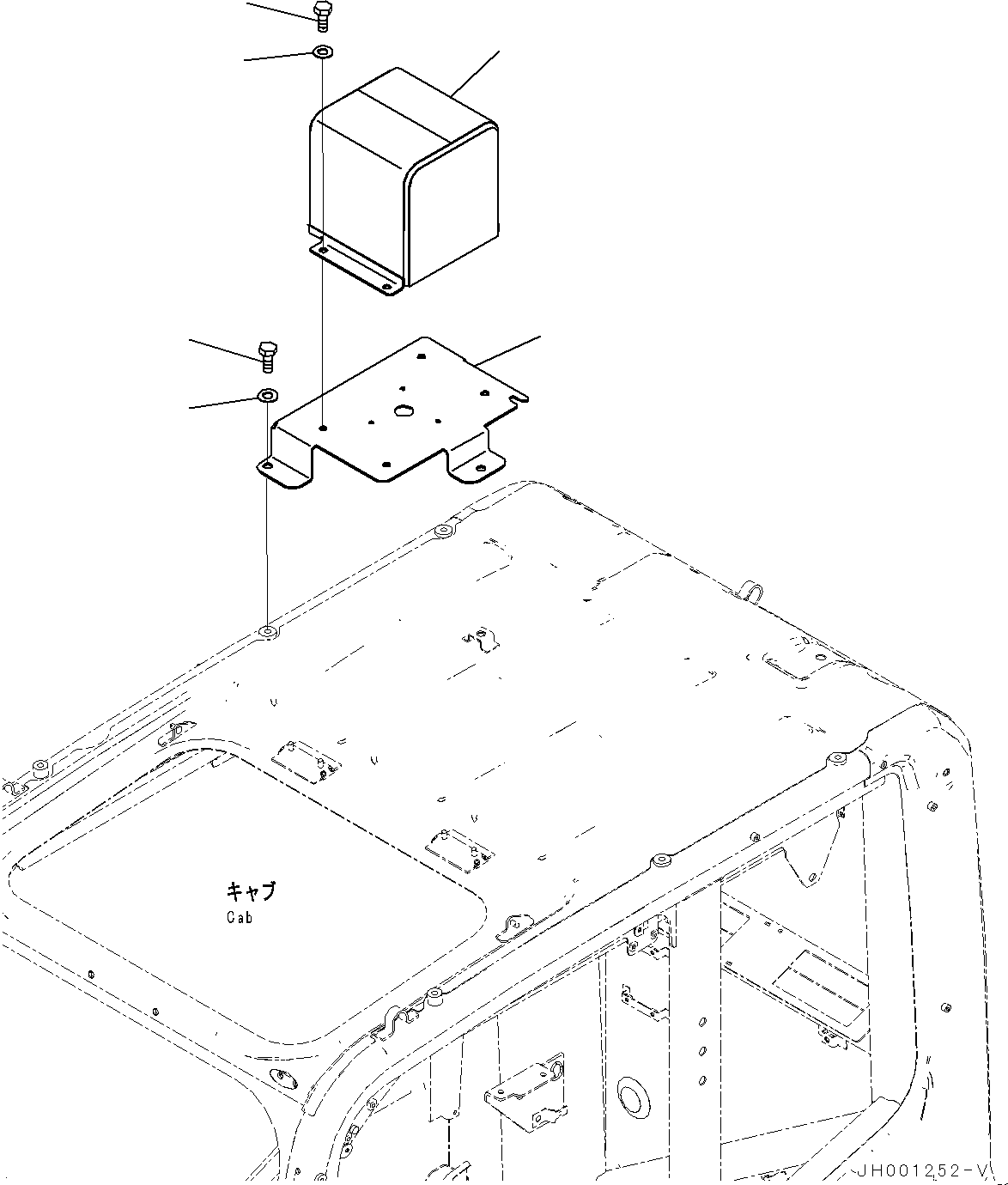 キャブ
Cab

JH001252-V