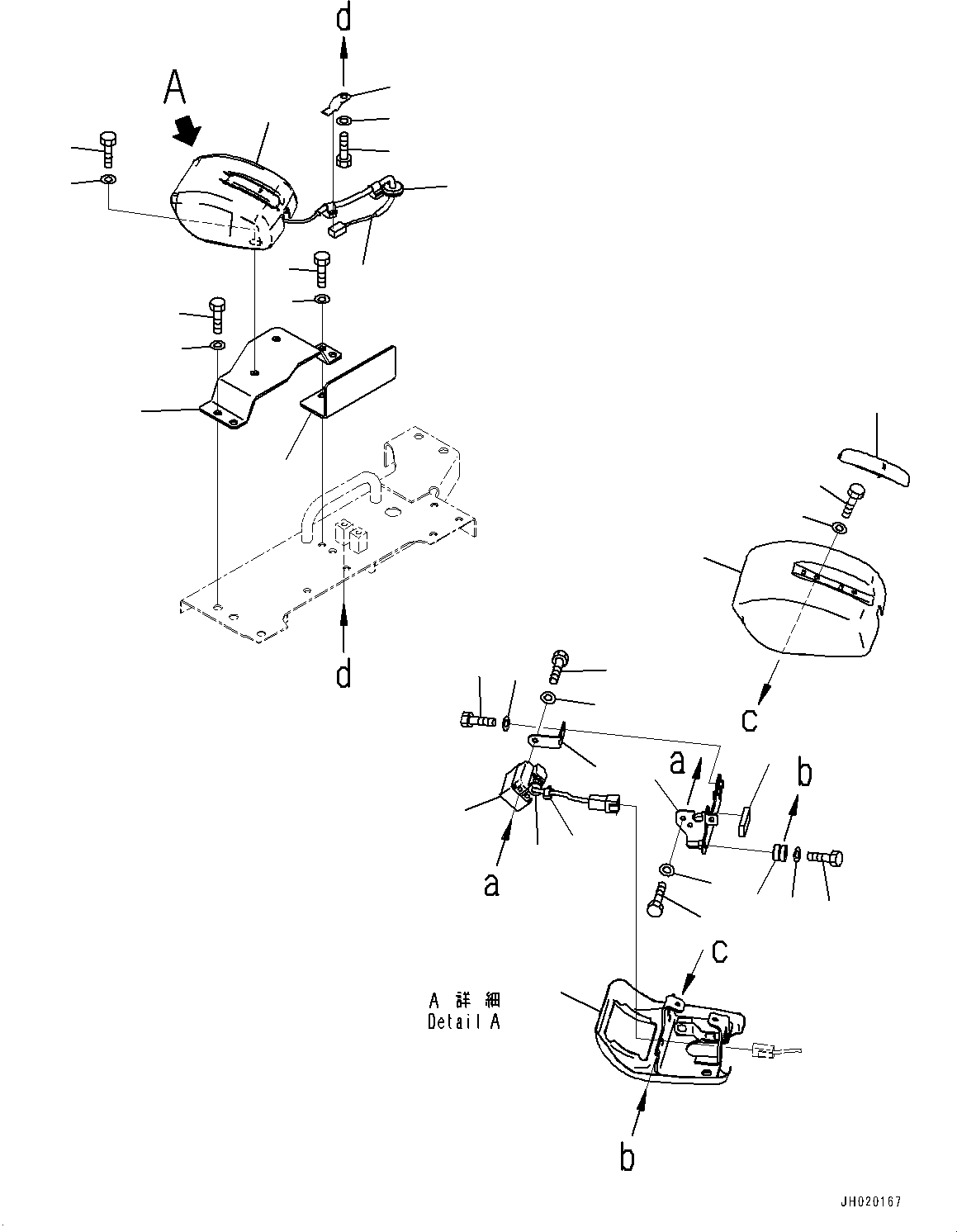 d

A

d

c

a

b

a

c

A 詳細
Detail A

b

JH020167