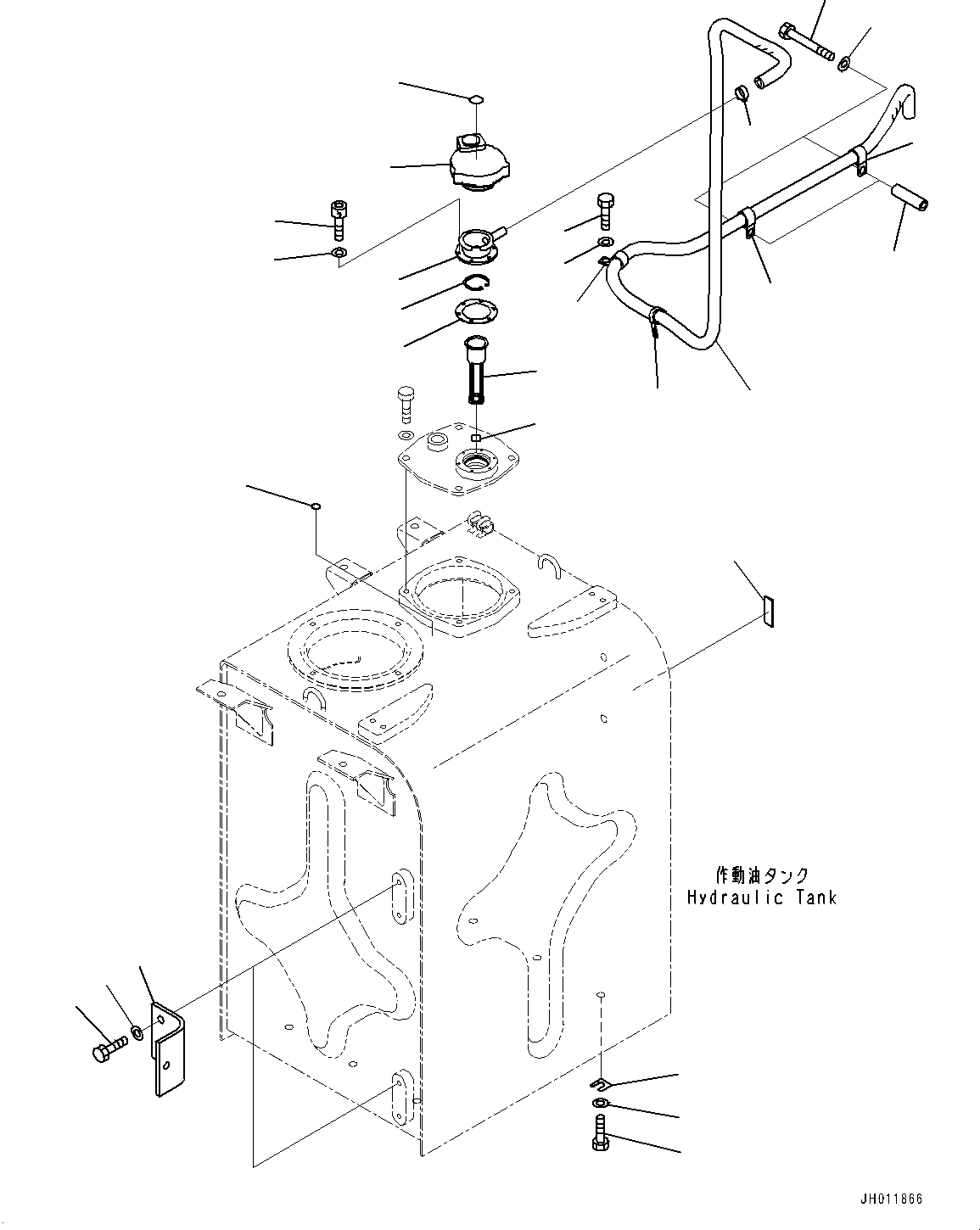 作動油タンク
Hydraulic Tank

JH011866