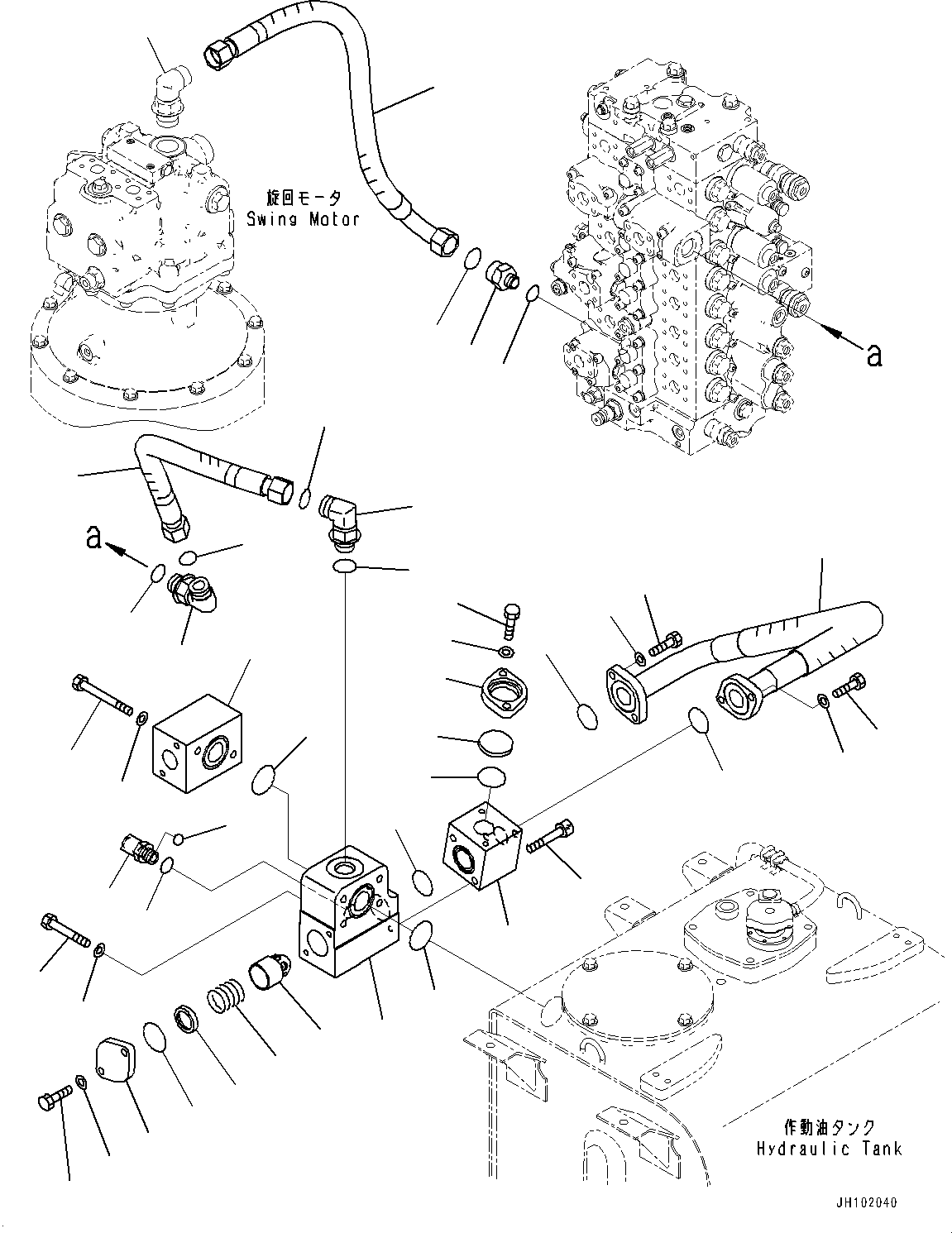 旋回モータ
Swing Motor

a

a

作動油タンク
Hydraulic Tank

JH102040