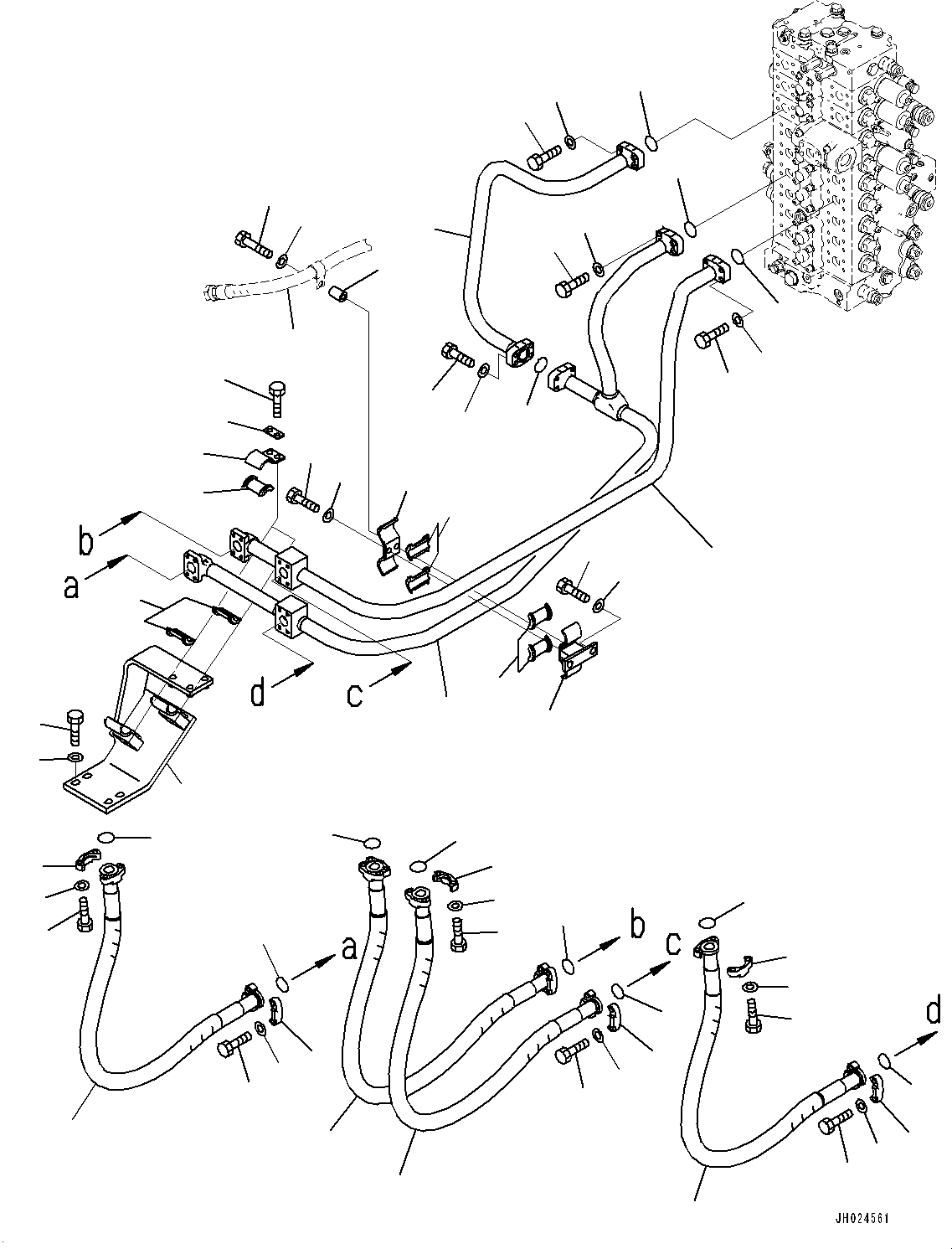 b
a
d
c
a
b
c
d
JH024561