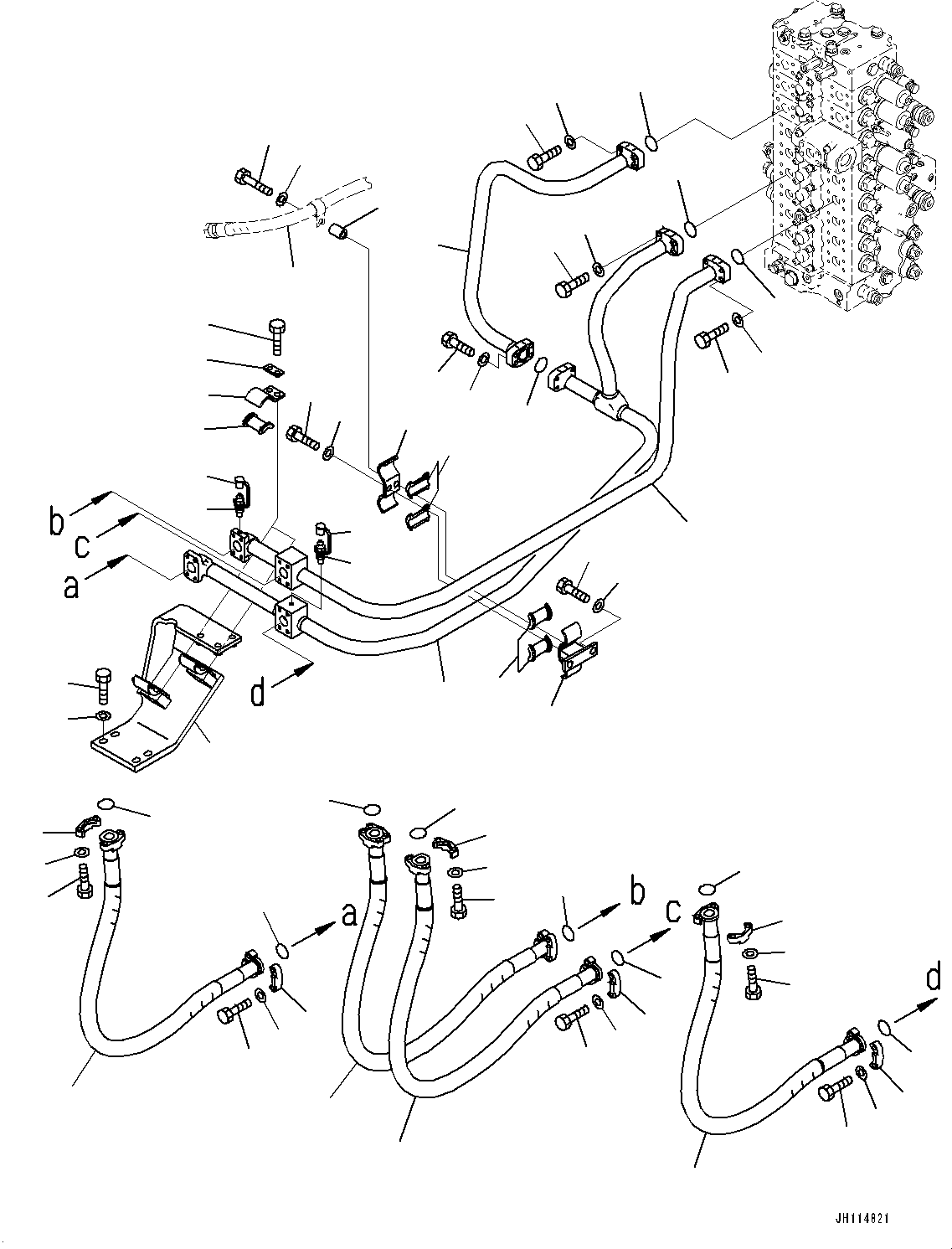 b
c
a
d
a
b
c
d
JH114821