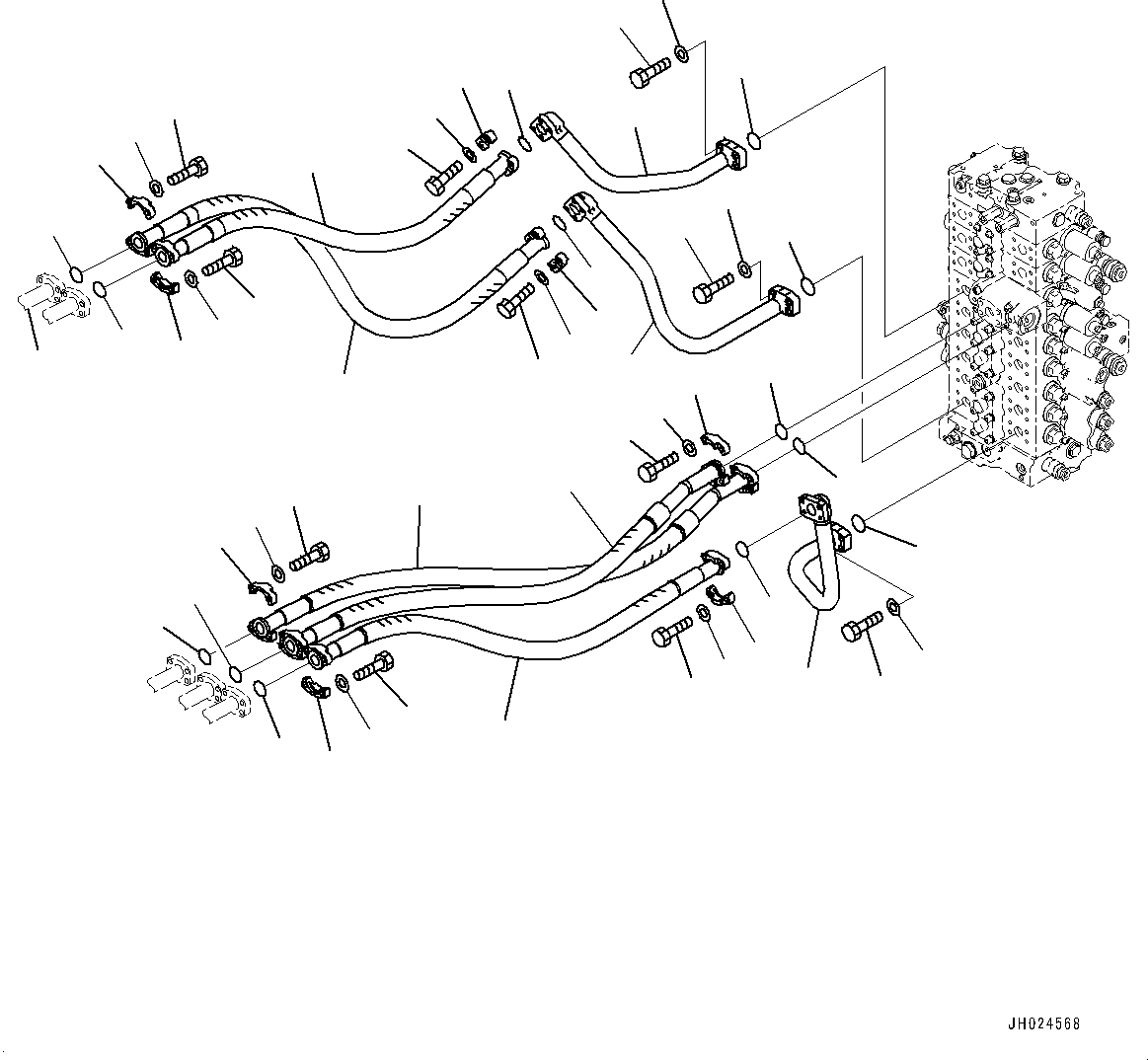 JH024568