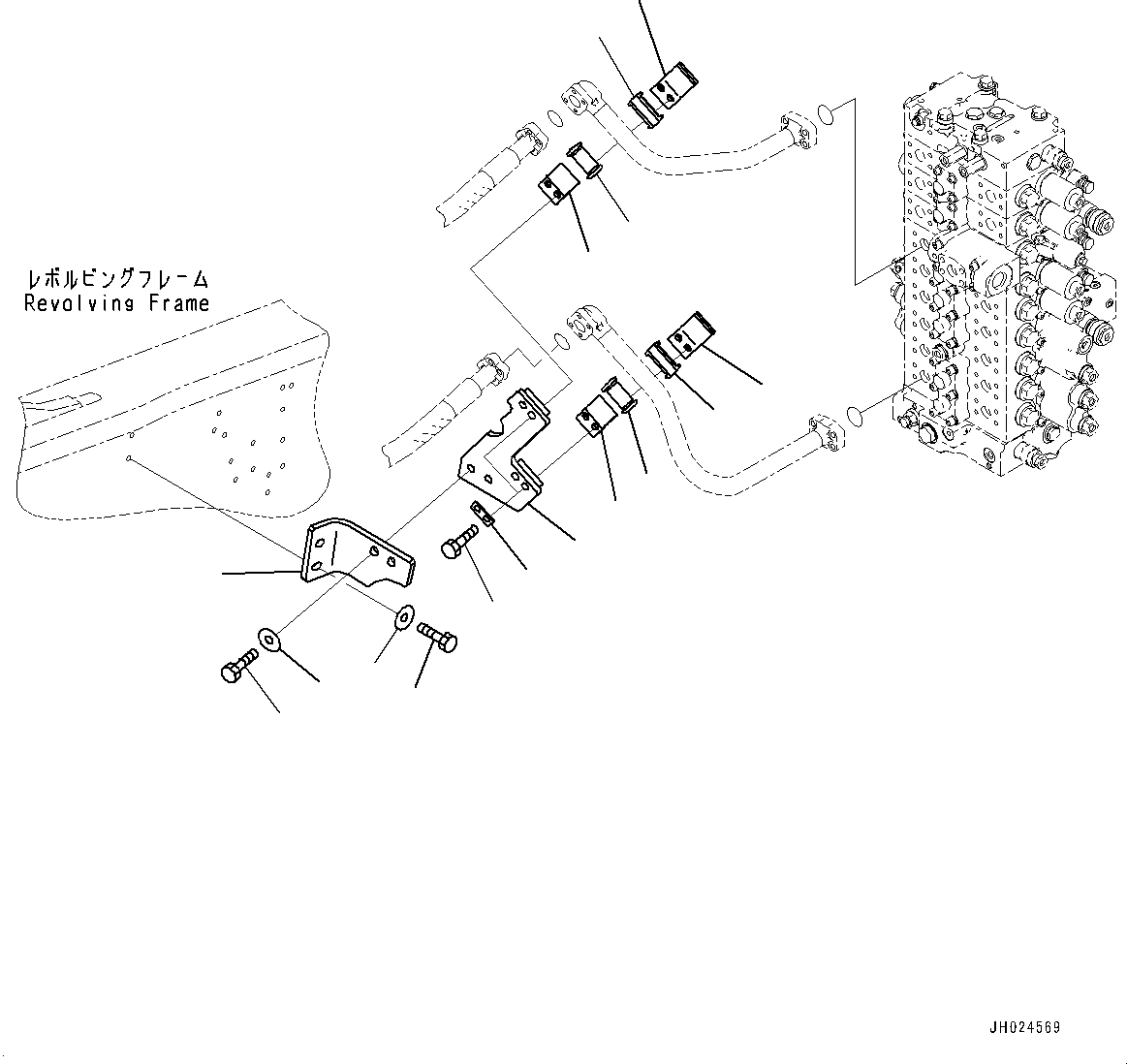 レボルビングフレーム
Revolving Frame

JH024569