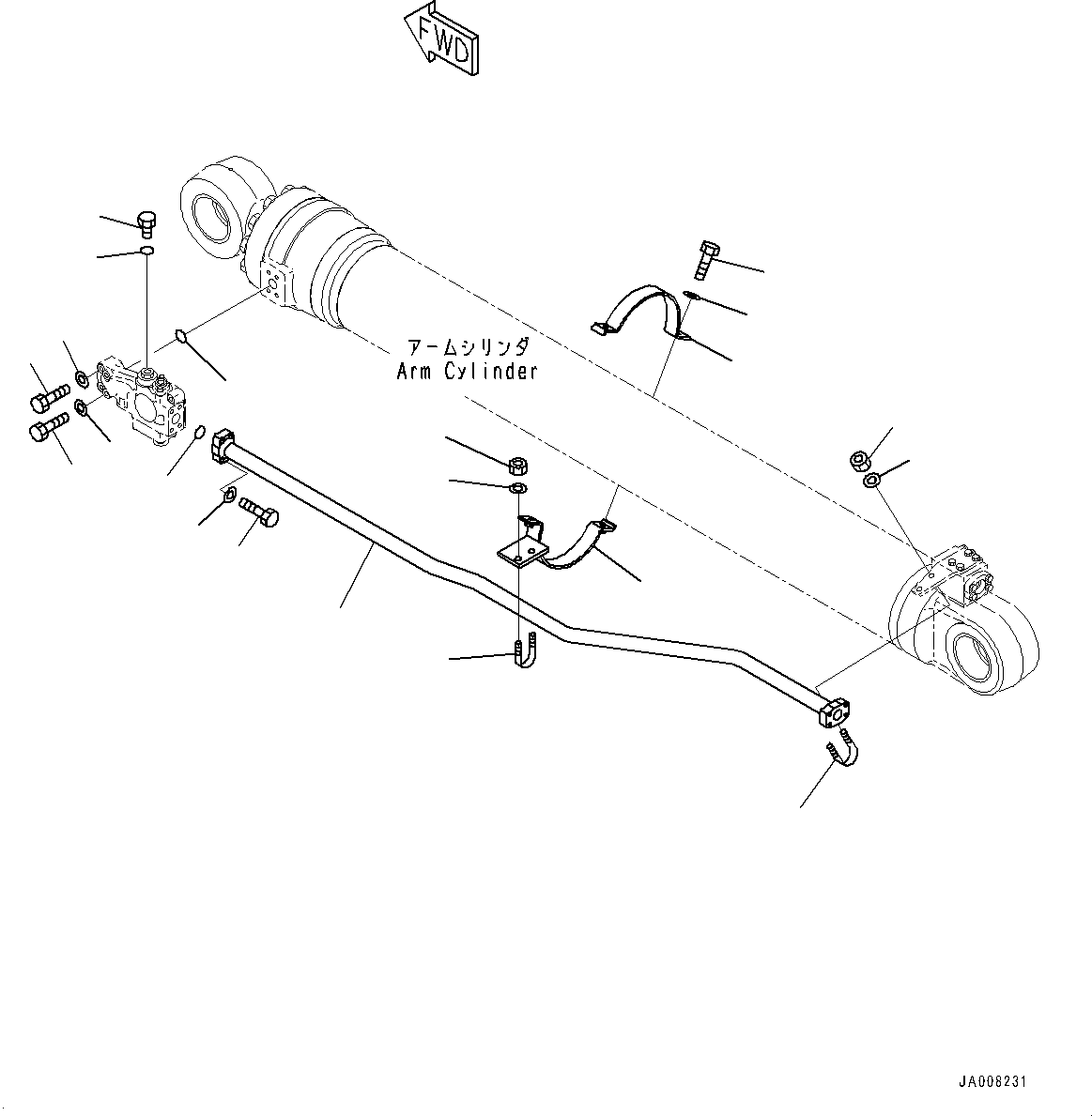 FWD

アームシリンダ
Arm Cylinder

JA008231