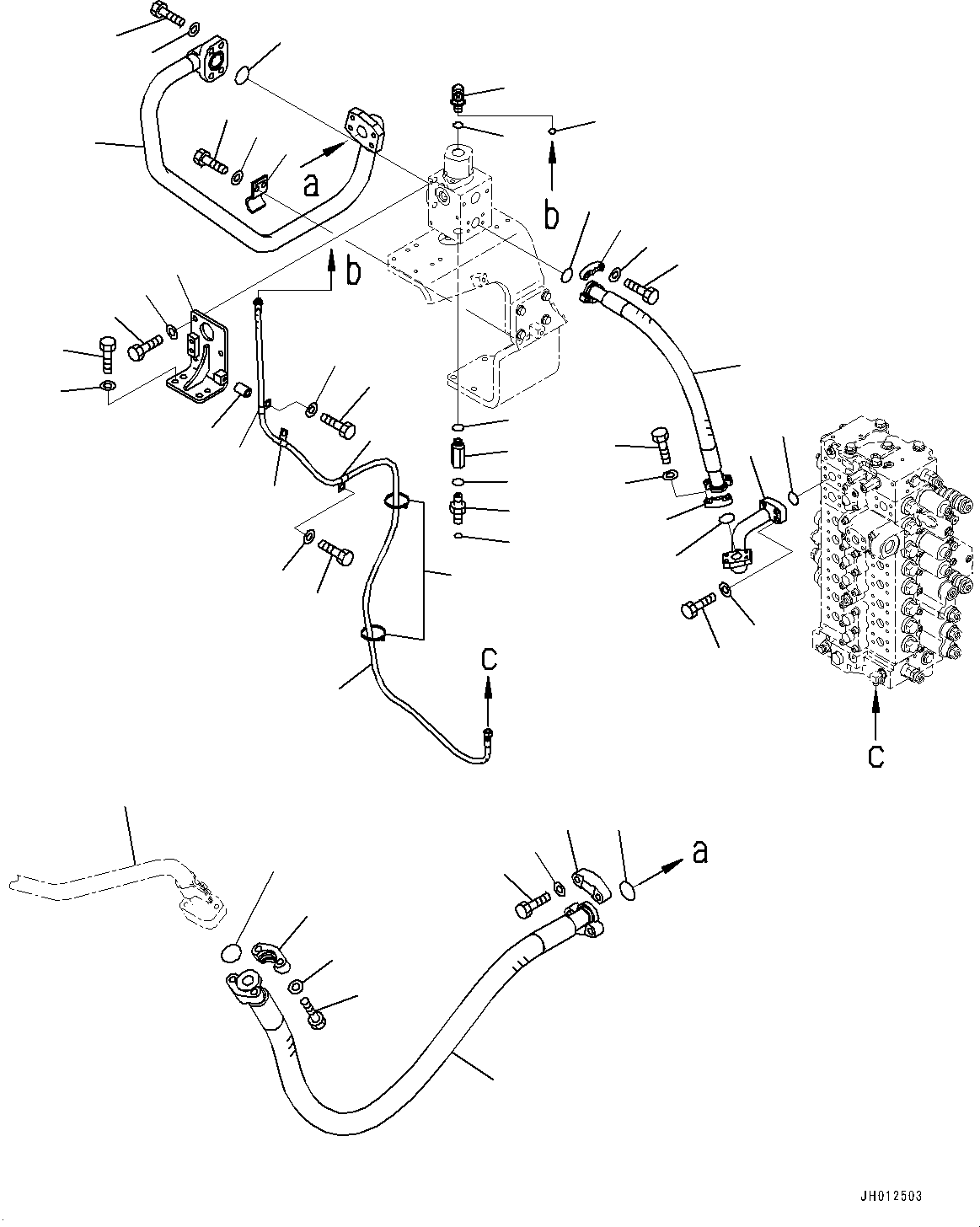 a

b

b

c

c

a

JH012503