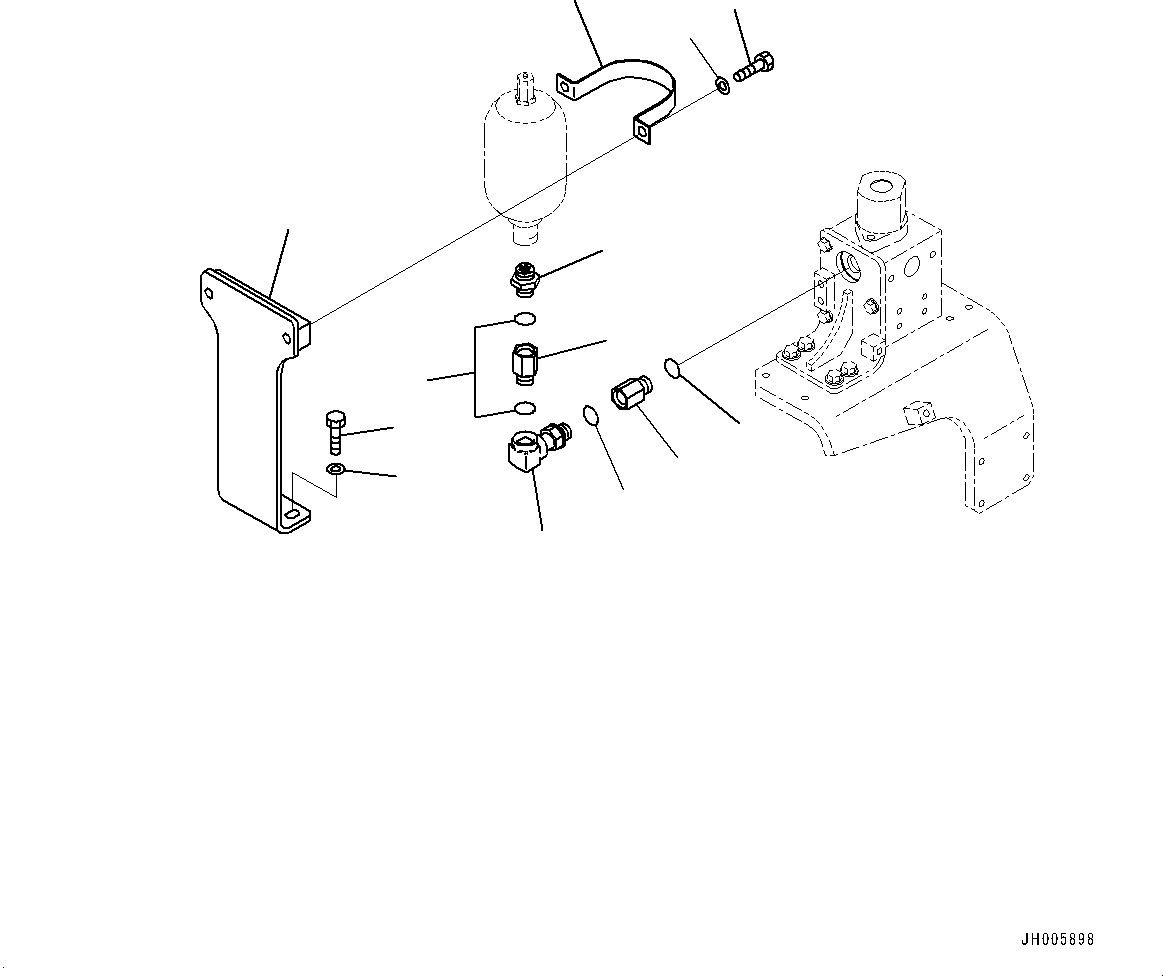 JH005898