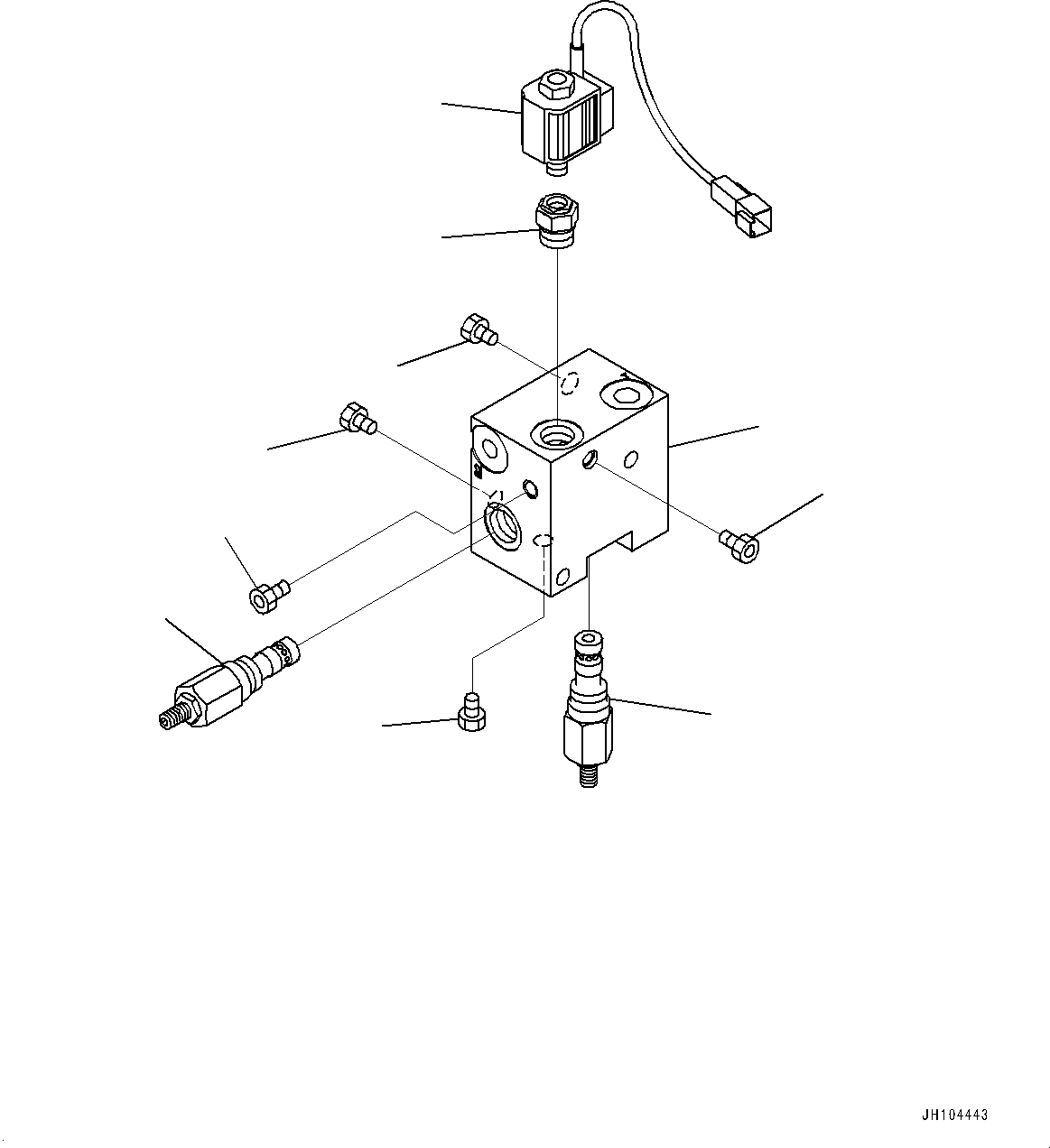 JH104443