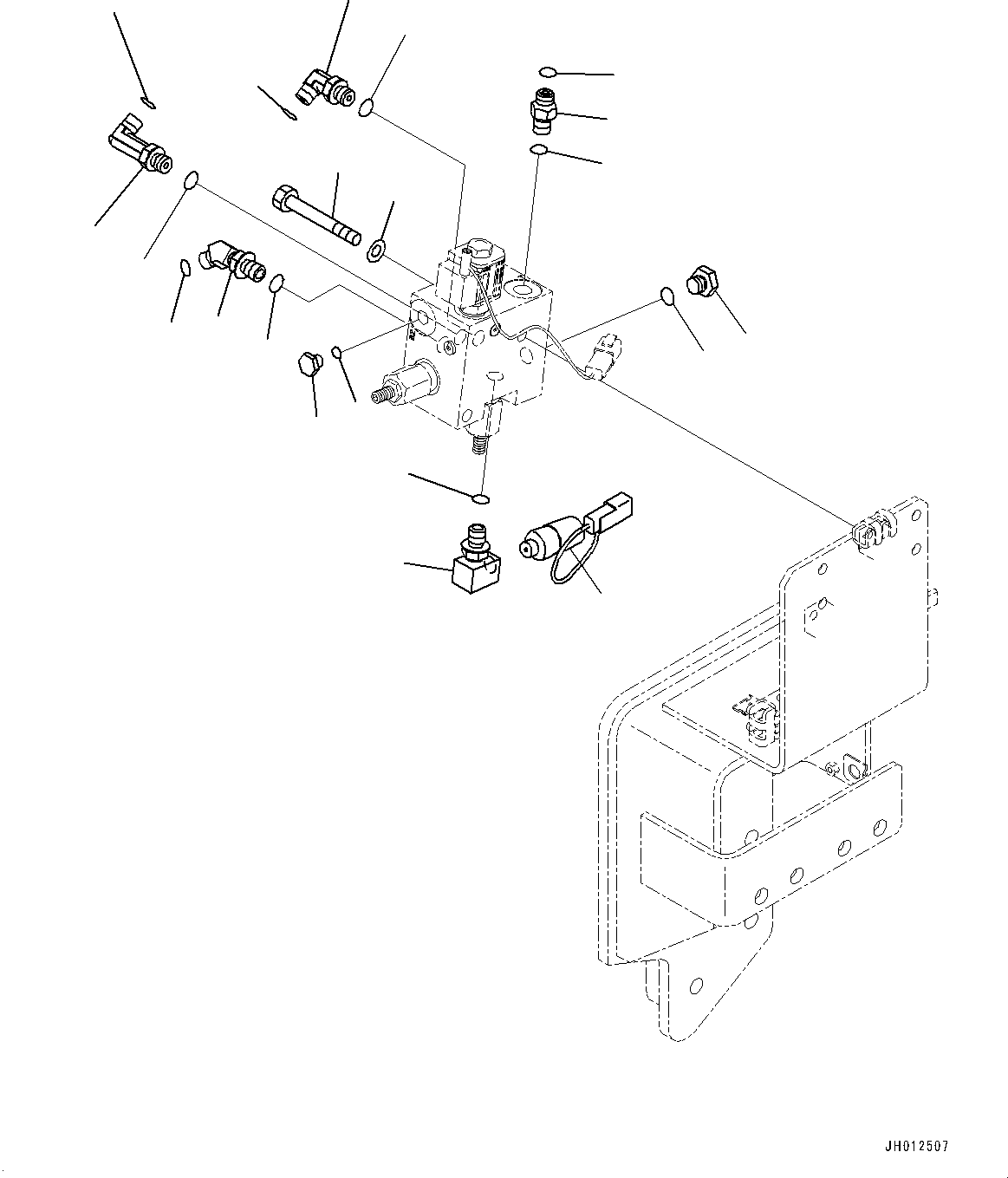 JH012507