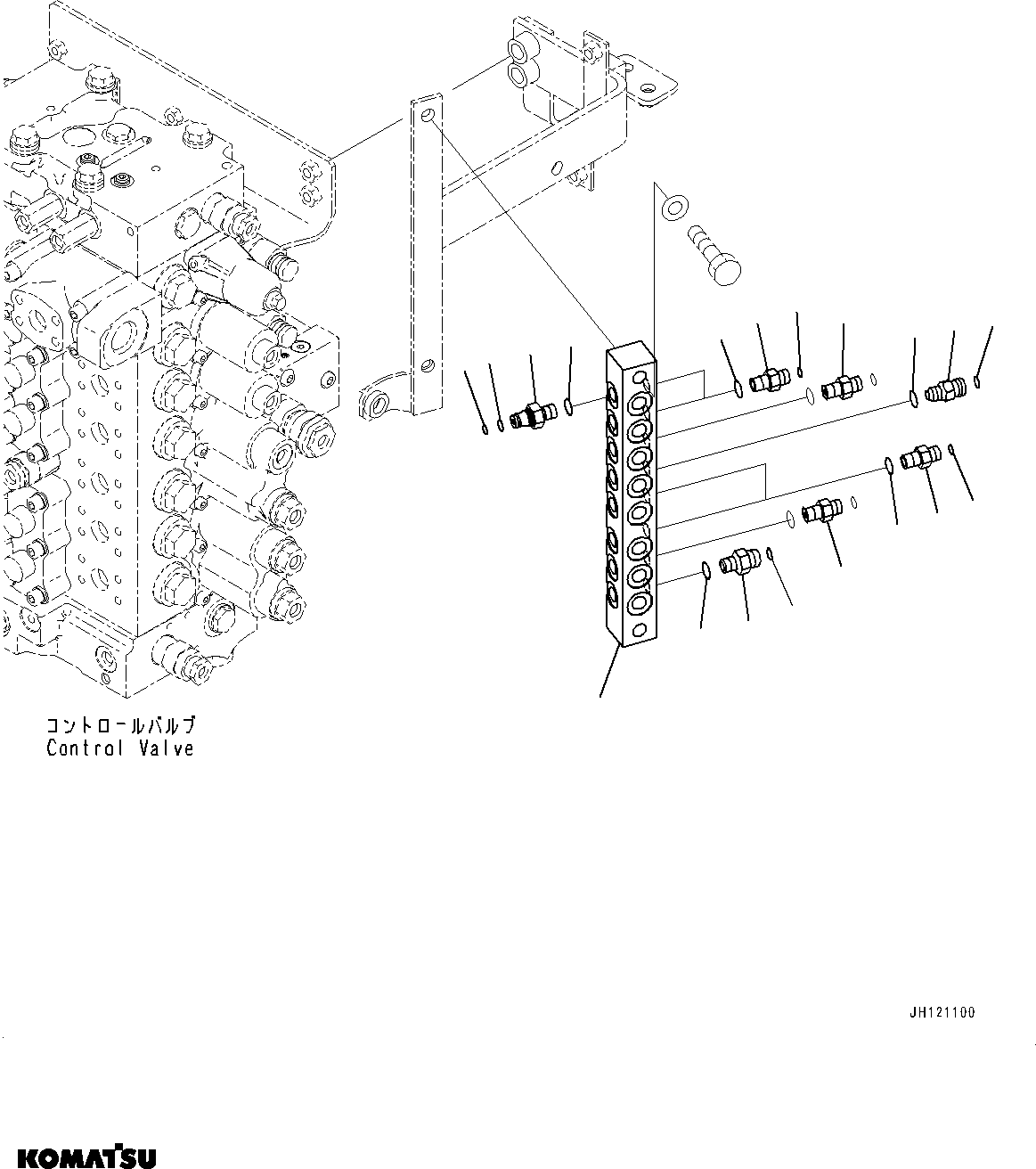 コントロールバルブ
Control Valve

JH121100

KOMATSU