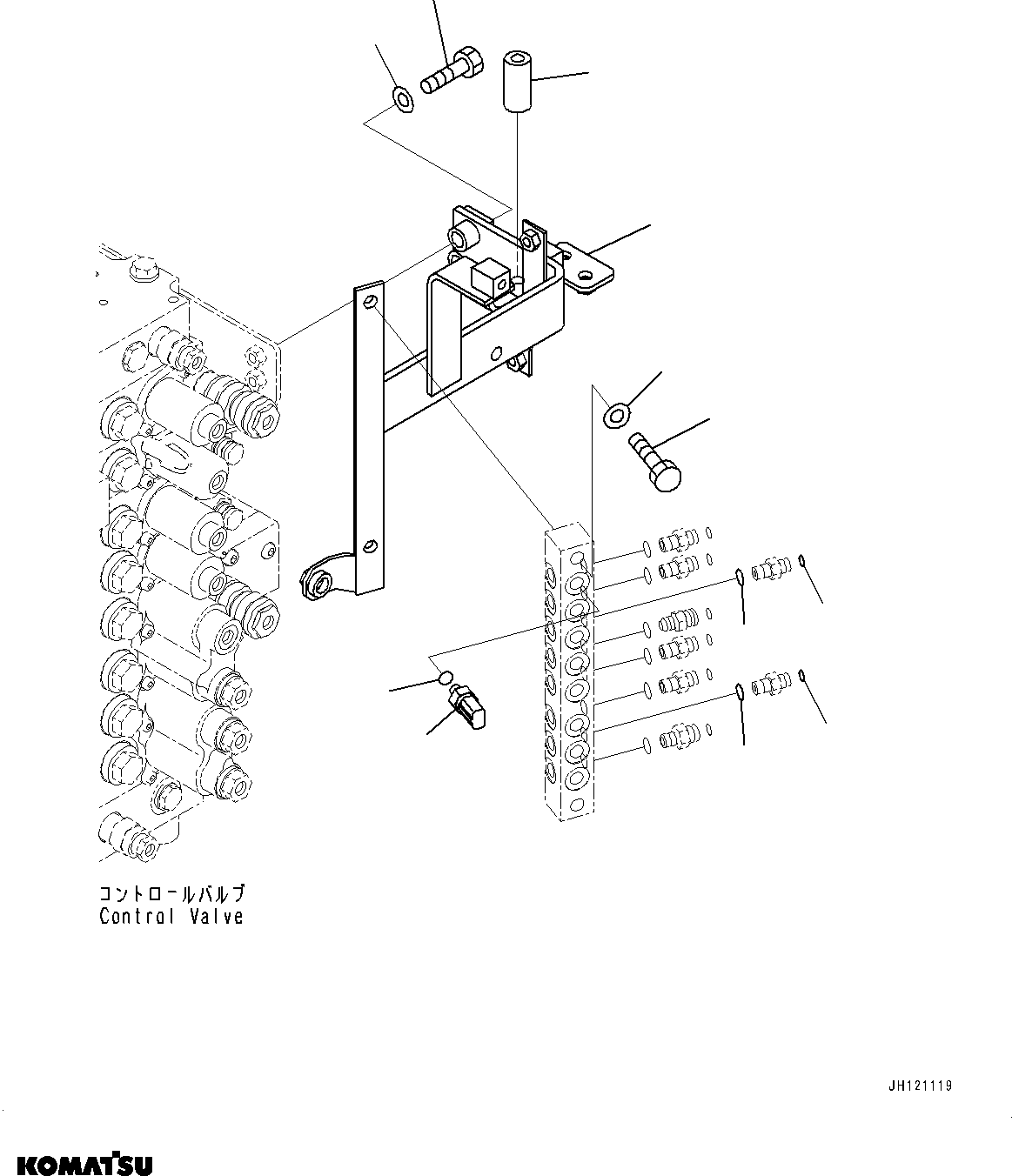 コントロールバルブ
Control Valve

JH121119

KOMATSU