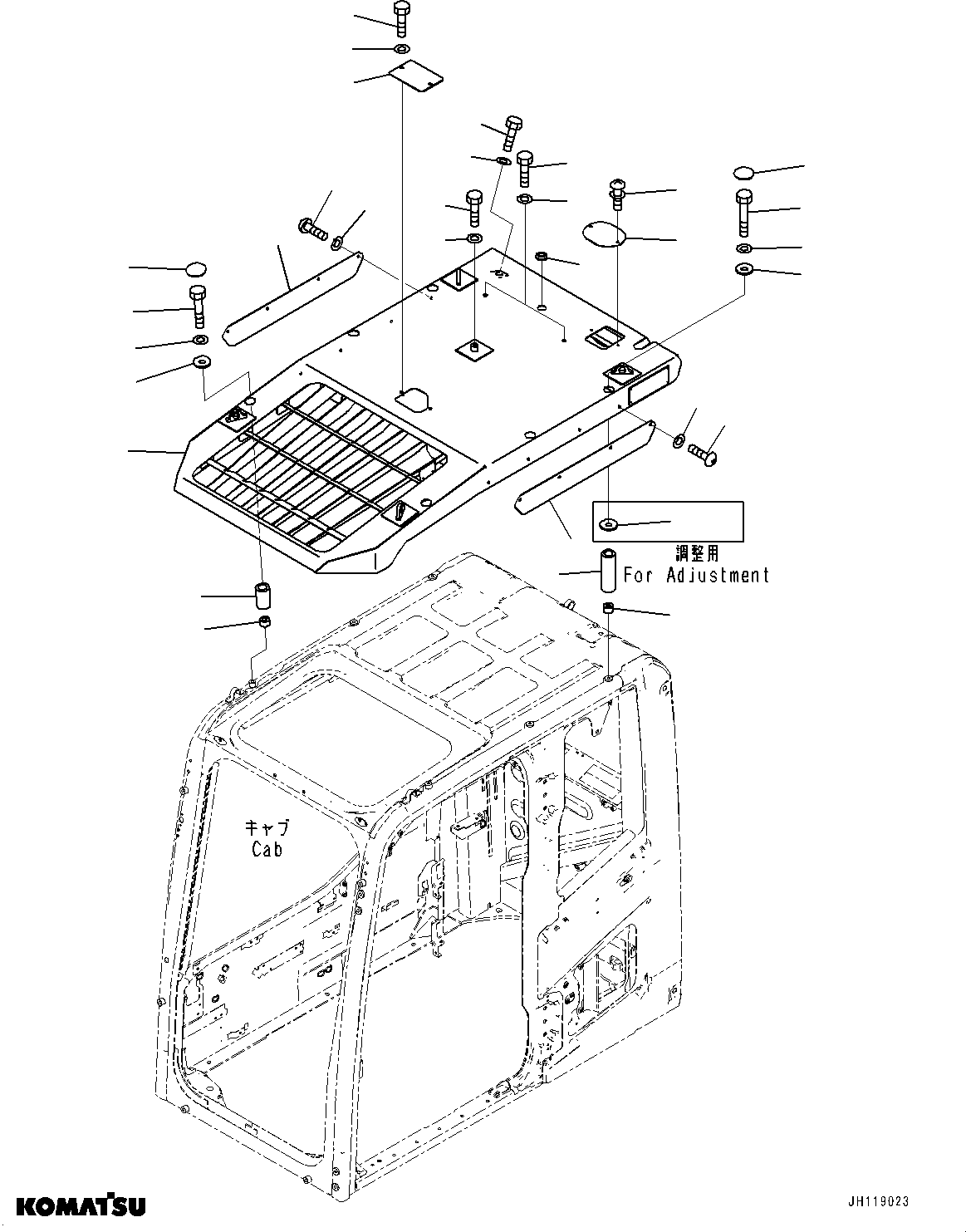 調整用
For Adjustment

キャブ
Cab

KOMATSU

JH119023