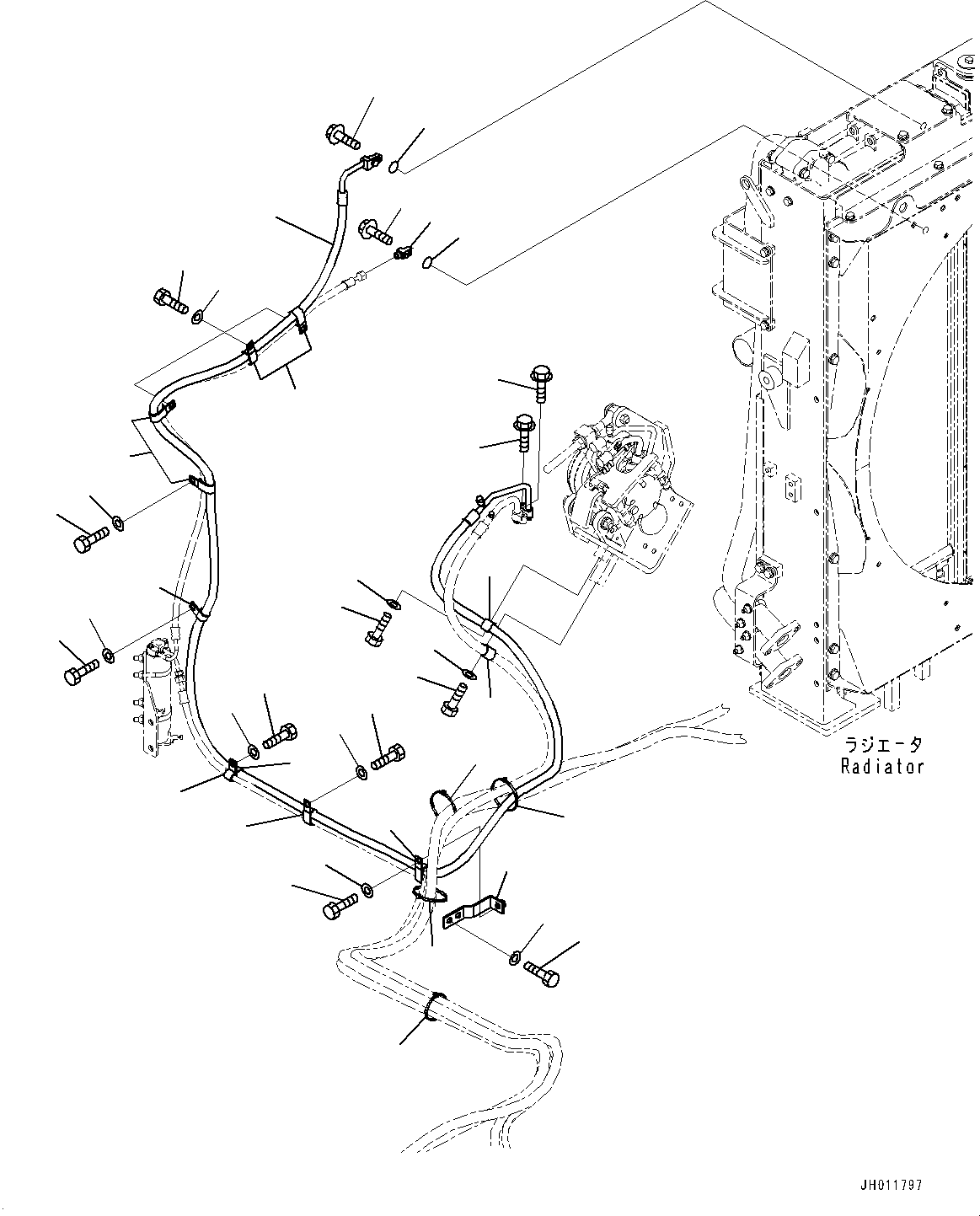 ラジエータ
Radiator

JH011797