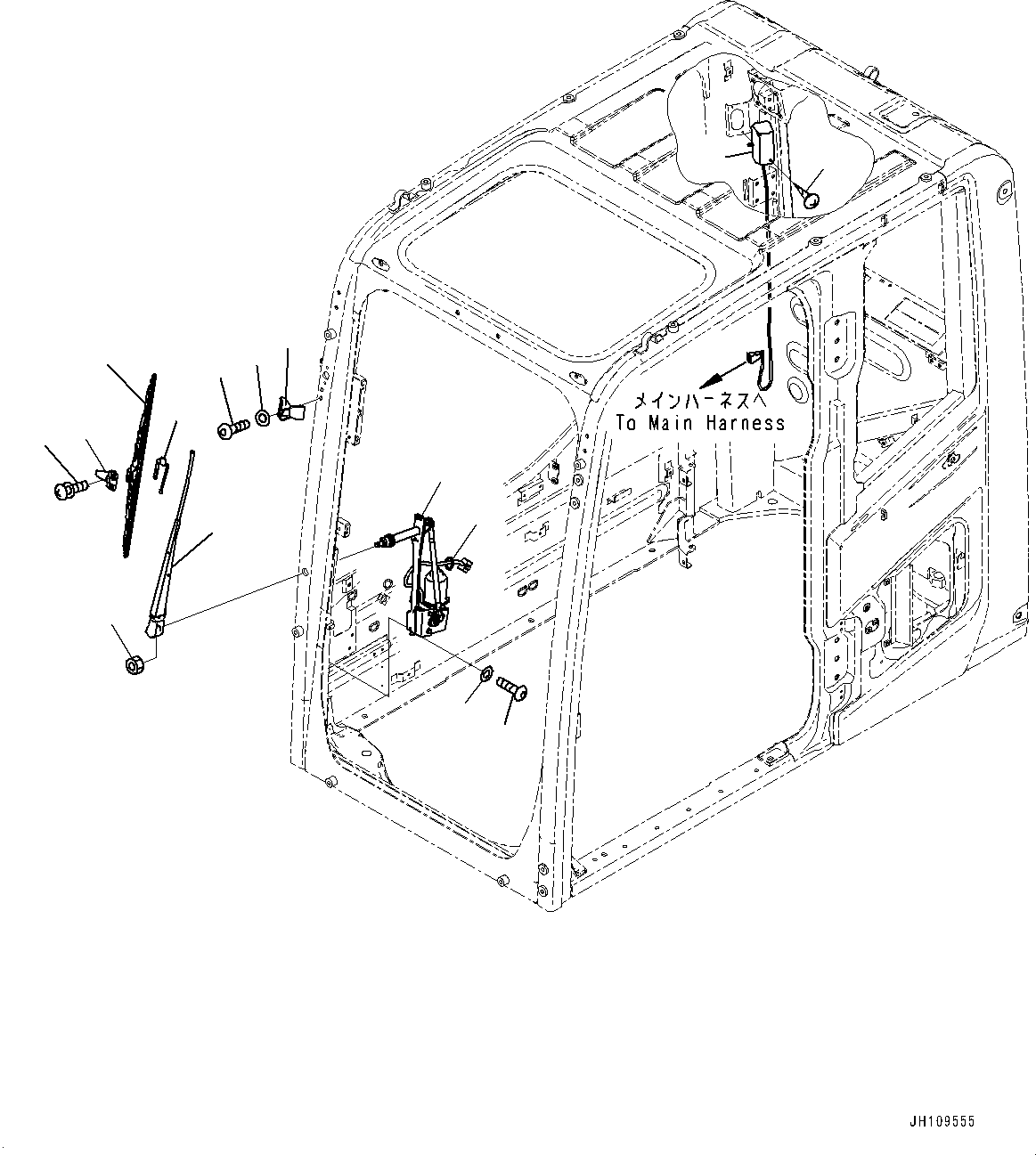 メインハーネスへ
To Main Harness

JH109555