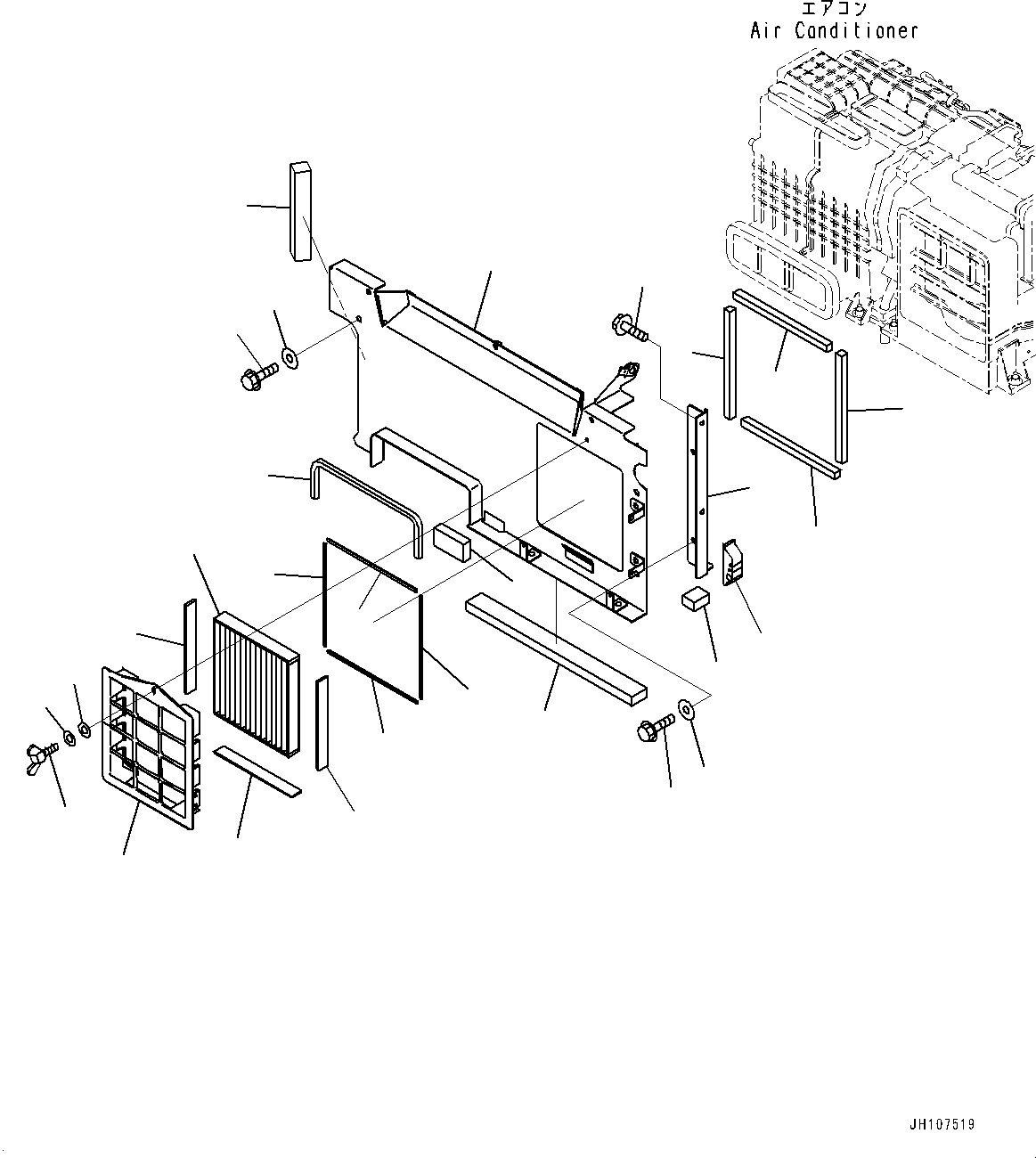 エアコン
Air Conditioner

JH107519