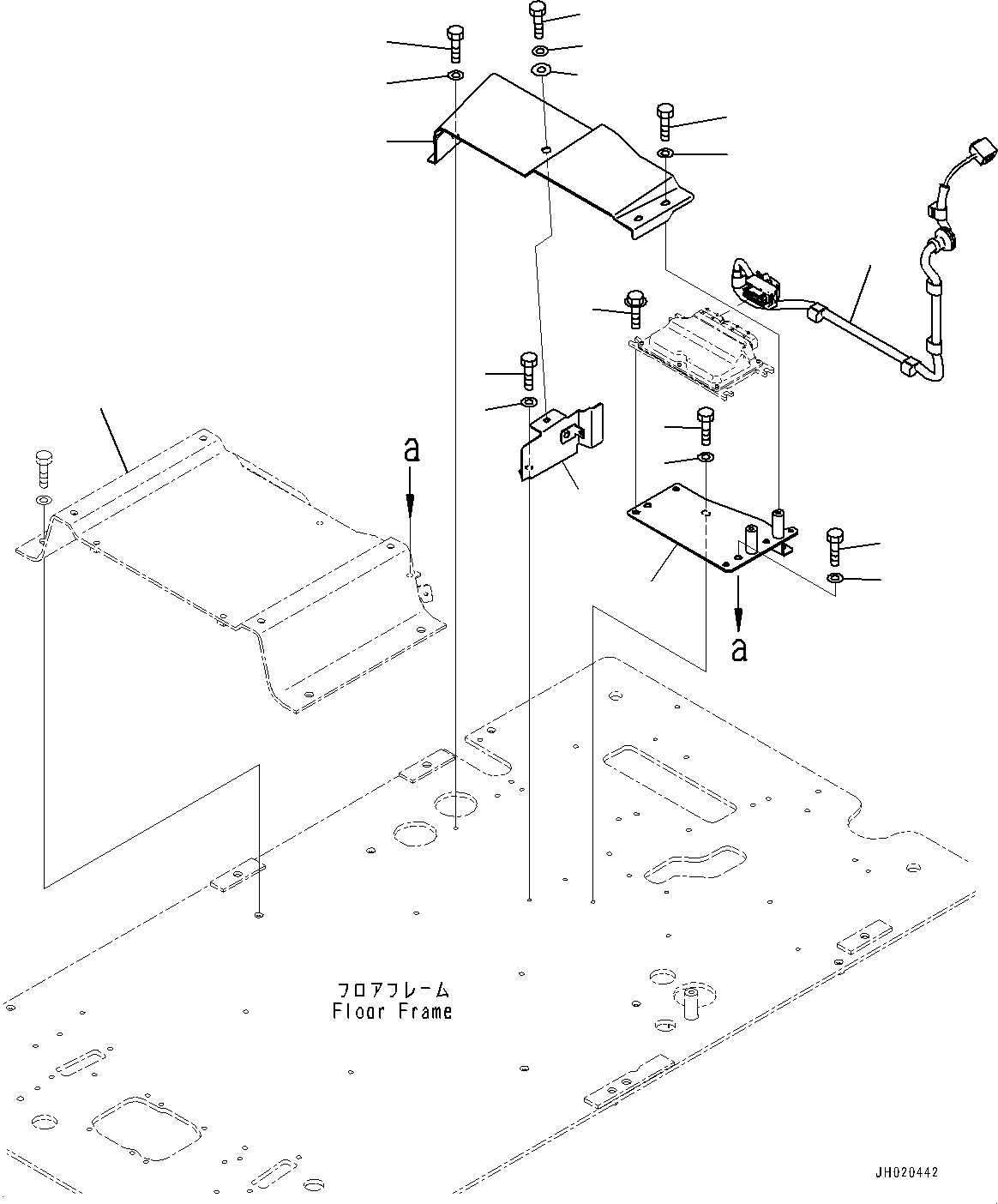 a

a

フロアフレーム
Floor Frame

JH020442