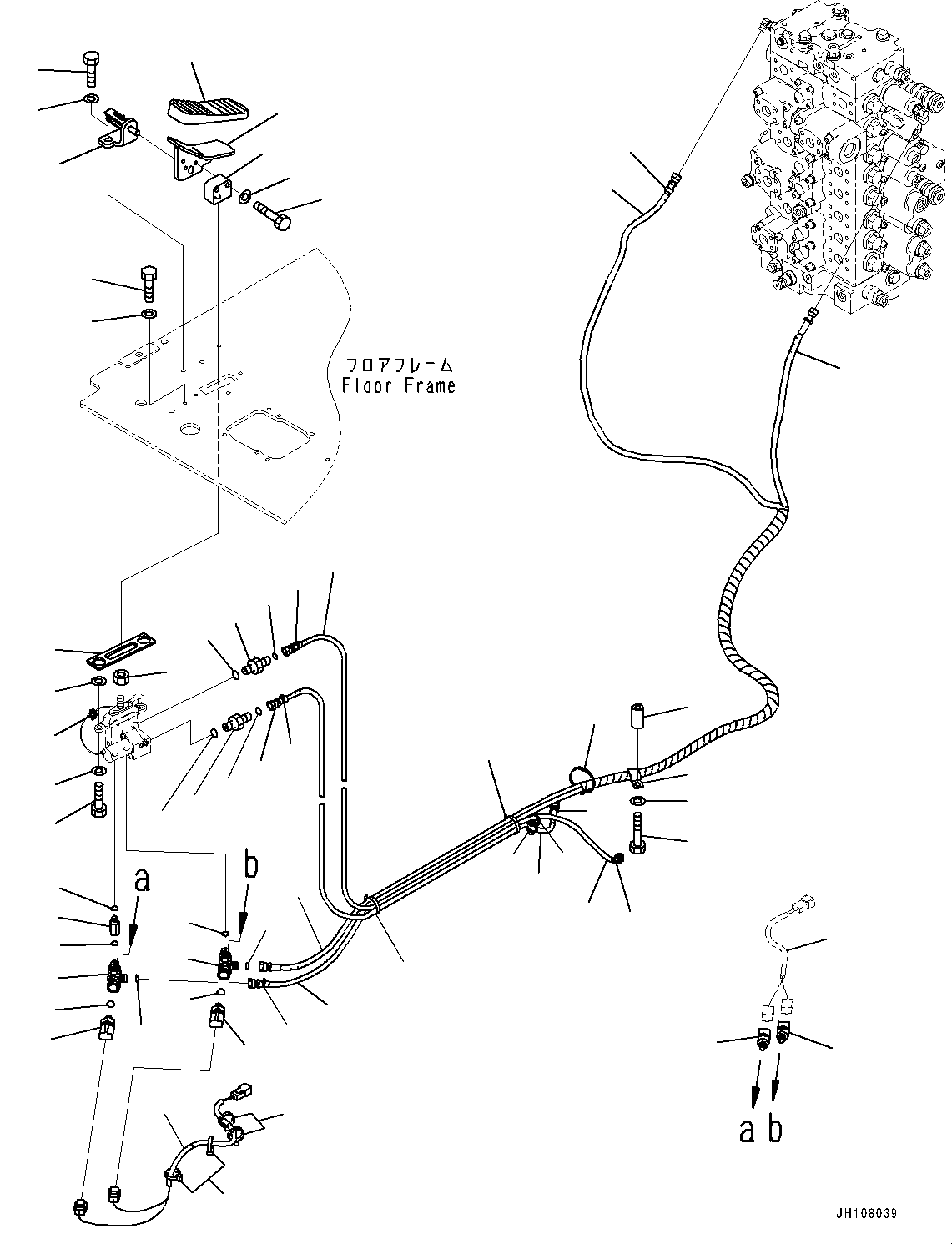 フロアフレーム
Floor Frame

a
b

a b

JH108039