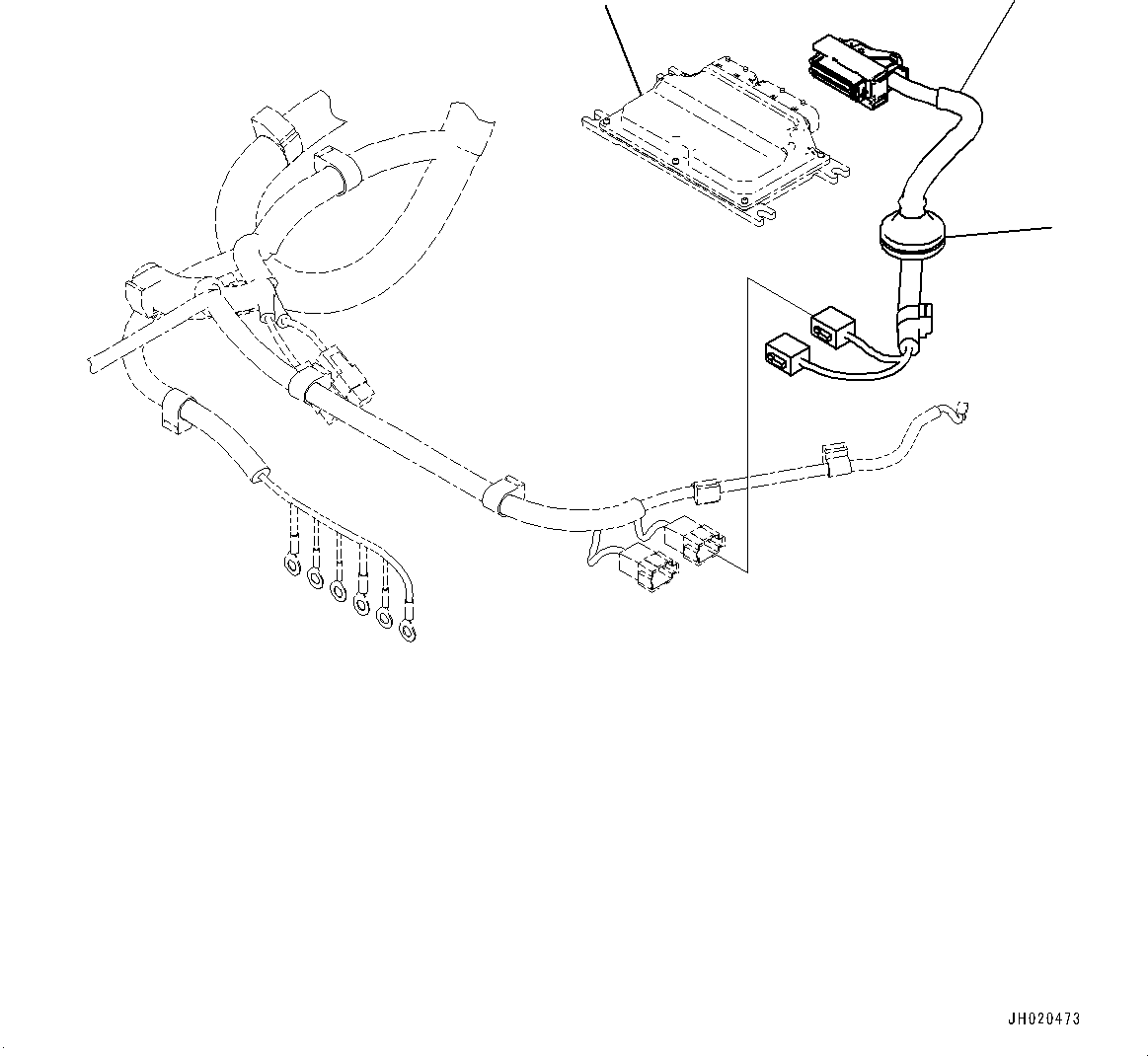 JH020473