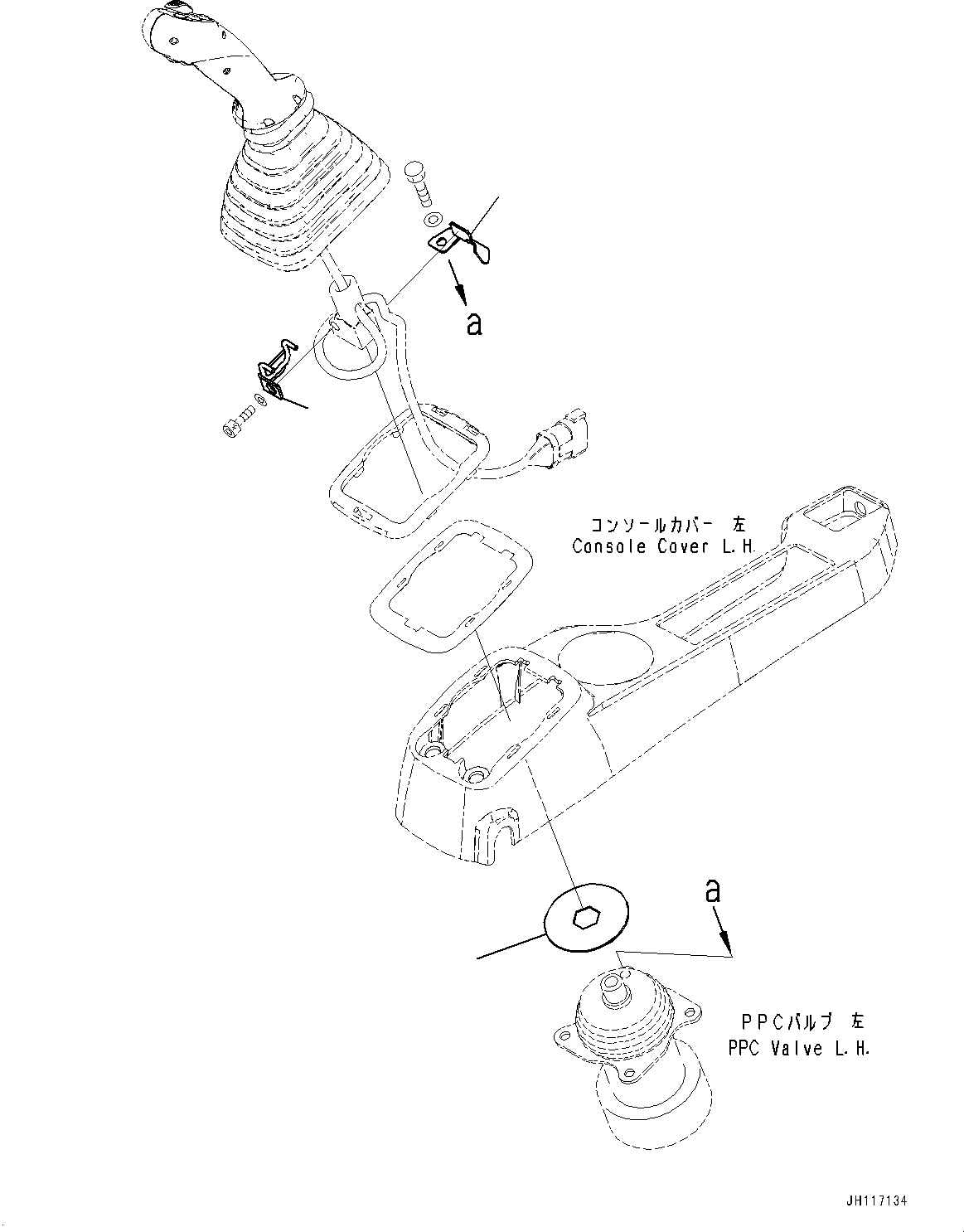 a

コンソールカバー 左
Console Cover L.H.

a

PPCバルブ 左
PPC Valve L.H.

JH117134